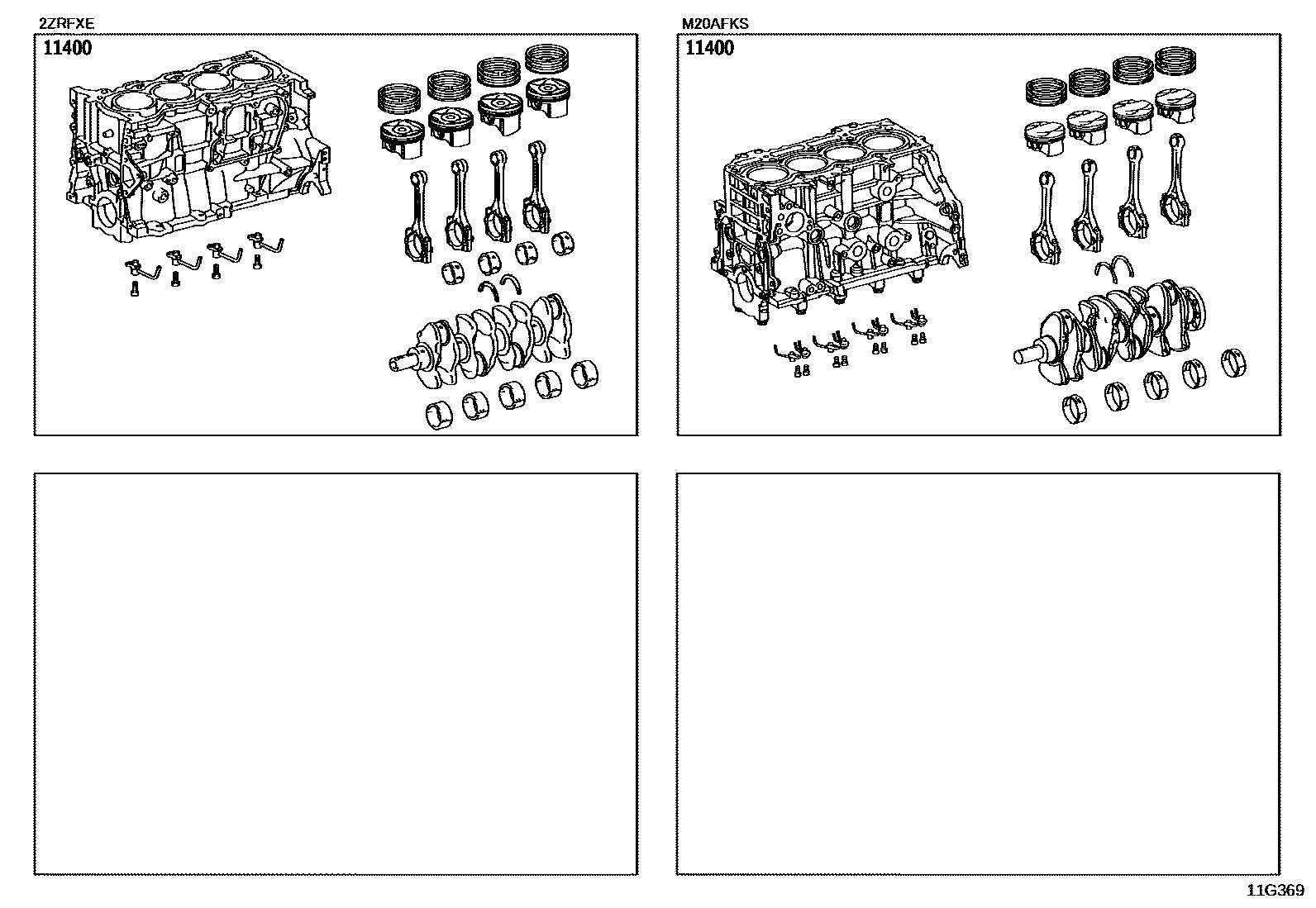 2ZRFXE

11400

M20AFKS

11400

11G369