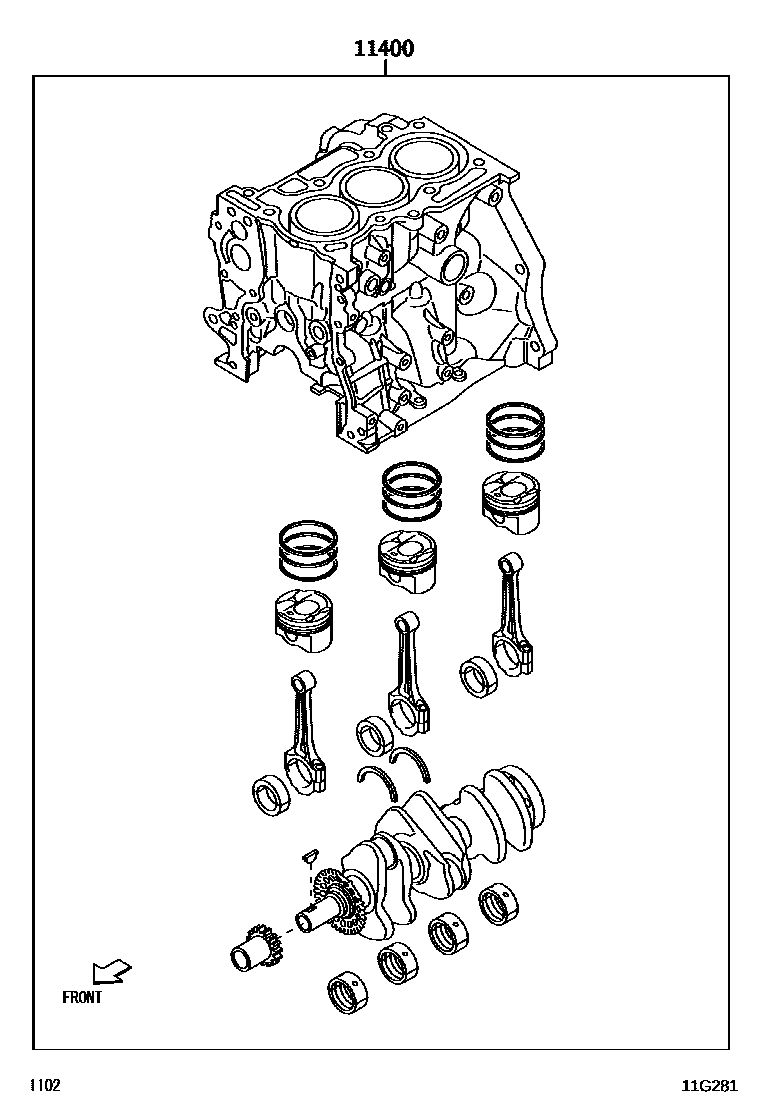 11400

FRONT

1102

11G281