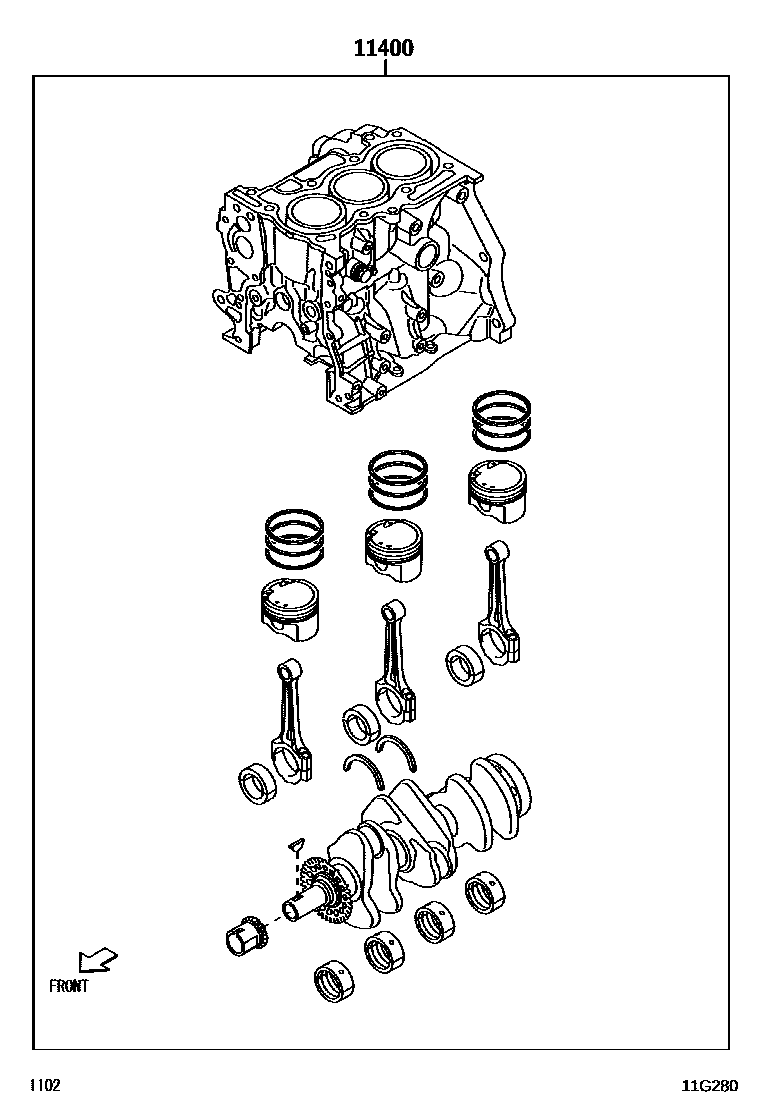 11400

FRONT

1102

11G280