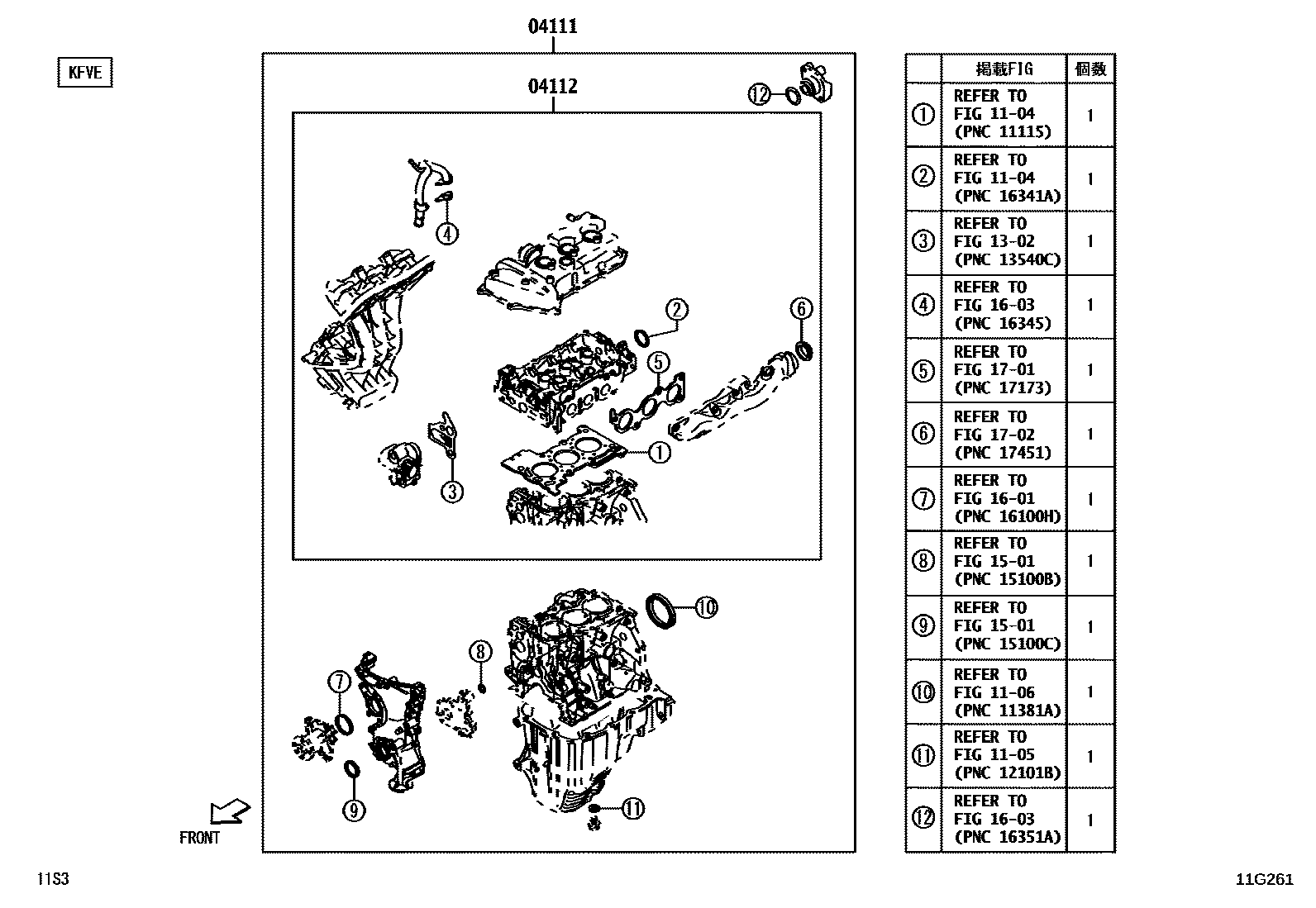 KFVE

04111

04112

12
4
2
6
5
1
3
10
8
7
9
11

FRONT

| | 掲載FIG | 個数 |
|---|---|---|
| ① | REFER TO FIG 11-04 (PNC 11115) | 1 |
| ② | REFER TO FIG 11-04 (PNC 16341A) | 1 |
| ③ | REFER TO FIG 13-02 (PNC 13540C) | 1 |
| ④ | REFER TO FIG 16-03 (PNC 16345) | 1 |
| ⑤ | REFER TO FIG 17-01 (PNC 17173) | 1 |
| ⑥ | REFER TO FIG 17-02 (PNC 17451) | 1 |
| ⑦ | REFER TO FIG 16-01 (PNC 16100H) | 1 |
| ⑧ | REFER TO FIG 15-01 (PNC 15100B) | 1 |
| ⑨ | REFER TO FIG 15-01 (PNC 15100C) | 1 |
| ⑩ | REFER TO FIG 11-06 (PNC 11381A) | 1 |
| ⑪ | REFER TO FIG 11-05 (PNC 12101B) | 1 |
| ⑫ | REFER TO FIG 16-03 (PNC 16351A) | 1 |

11S3

11G261