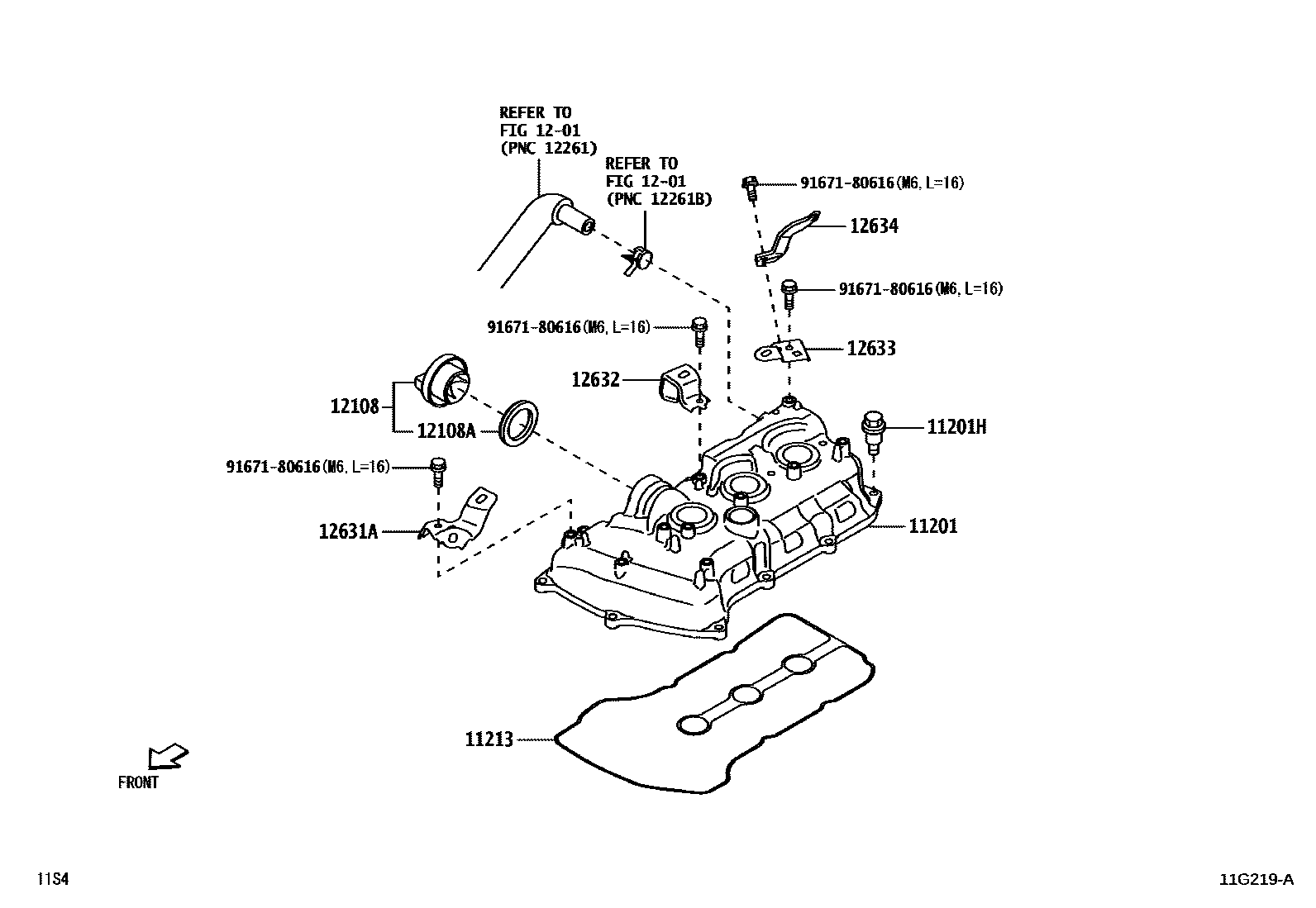 REFER TO
FIG 12-01
(PNC 12261)

REFER TO
FIG 12-01
(PNC 12261B)

91671-80616(M6, L=16)

12634

91671-80616(M6, L=16)

91671-80616(M6, L=16)

12633

12632

12108

12108A

11201H

91671-80616(M6, L=16)

12631A

11201

11213

FRONT

11S4

11G219-A