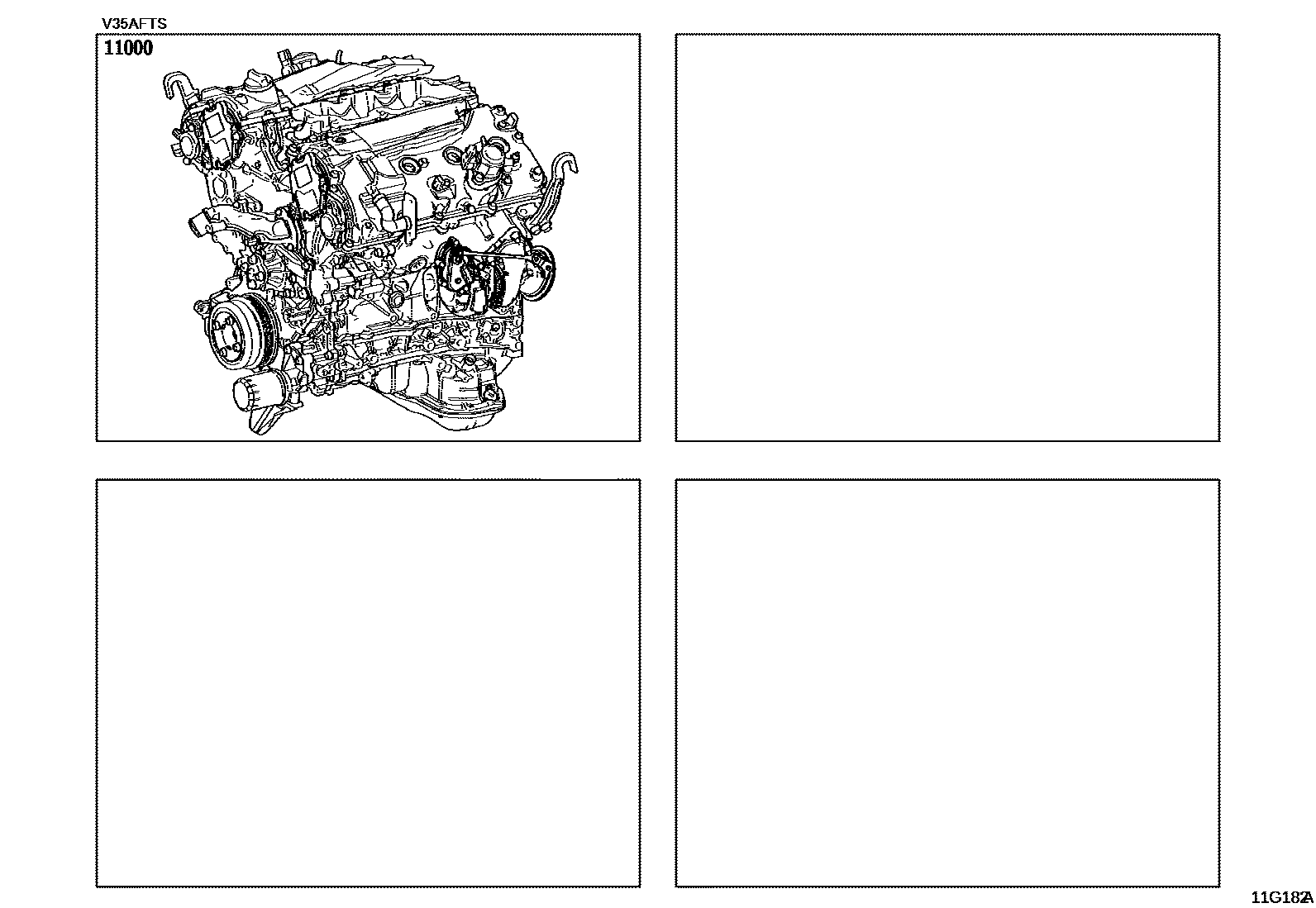 V35AFTS

11000

11G182A