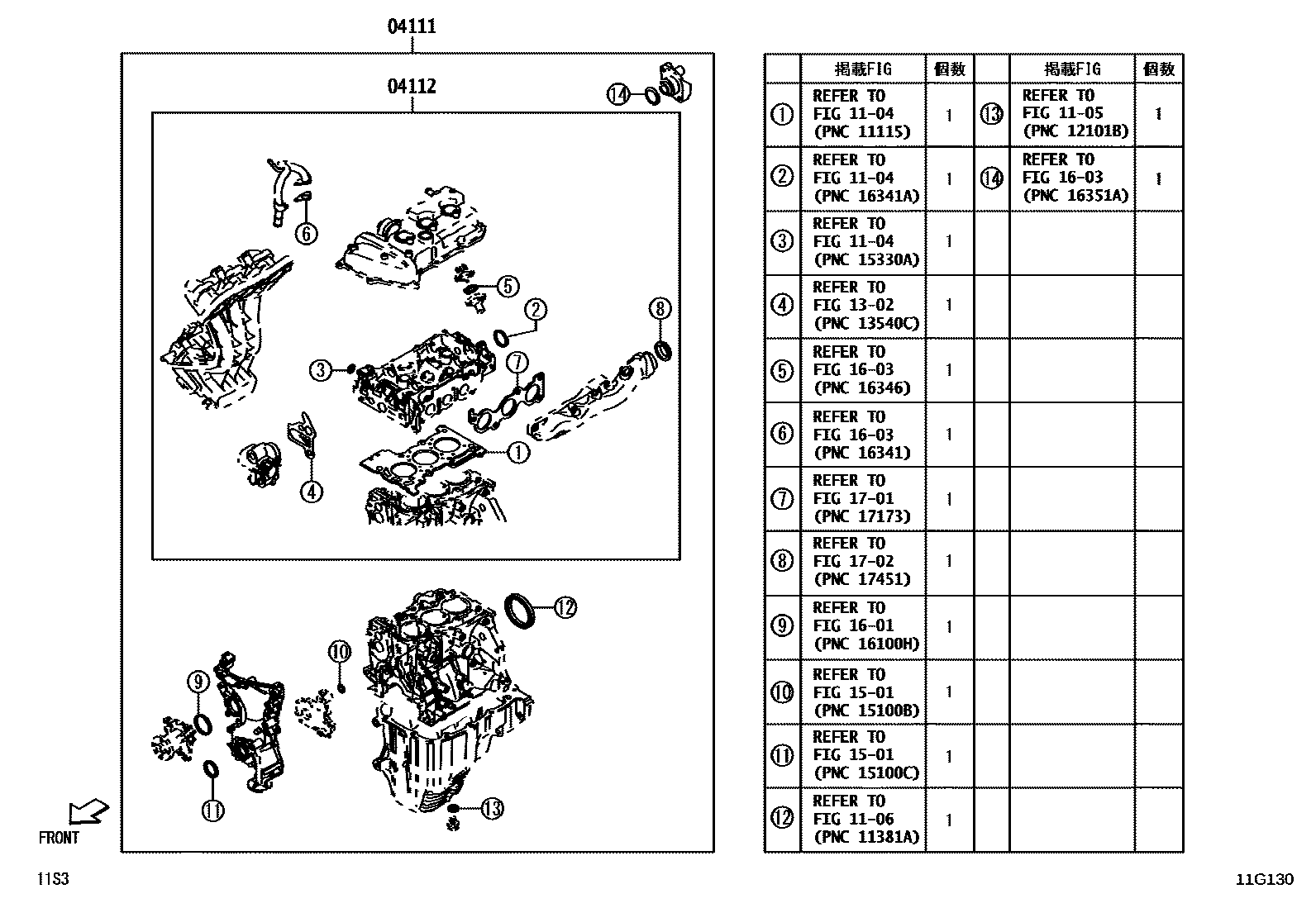 04111

04112

⑭ ⑥ ⑤ ② ⑧ ③ ⑦ ① ④ ⑫ ⑩ ⑨ ⑪ ⑬

FRONT

|  | 掲載FIG | 個数 |  | 掲載FIG | 個数 |
|---|---|---|---|---|---|
| ① | REFER TO FIG 11-04 (PNC 11115) | 1 | ⑬ | REFER TO FIG 11-05 (PNC 12101B) | 1 |
| ② | REFER TO FIG 11-04 (PNC 16341A) | 1 | ⑭ | REFER TO FIG 16-03 (PNC 16351A) | 1 |
| ③ | REFER TO FIG 11-04 (PNC 15330A) | 1 |  |  |  |
| ④ | REFER TO FIG 13-02 (PNC 13540C) | 1 |  |  |  |
| ⑤ | REFER TO FIG 16-03 (PNC 16346) | 1 |  |  |  |
| ⑥ | REFER TO FIG 16-03 (PNC 16341) | 1 |  |  |  |
| ⑦ | REFER TO FIG 17-01 (PNC 17173) | 1 |  |  |  |
| ⑧ | REFER TO FIG 17-02 (PNC 17451) | 1 |  |  |  |
| ⑨ | REFER TO FIG 16-01 (PNC 16100H) | 1 |  |  |  |
| ⑩ | REFER TO FIG 15-01 (PNC 15100B) | 1 |  |  |  |
| ⑪ | REFER TO FIG 15-01 (PNC 15100C) | 1 |  |  |  |
| ⑫ | REFER TO FIG 11-06 (PNC 11381A) | 1 |  |  |  |

11S3

11G130