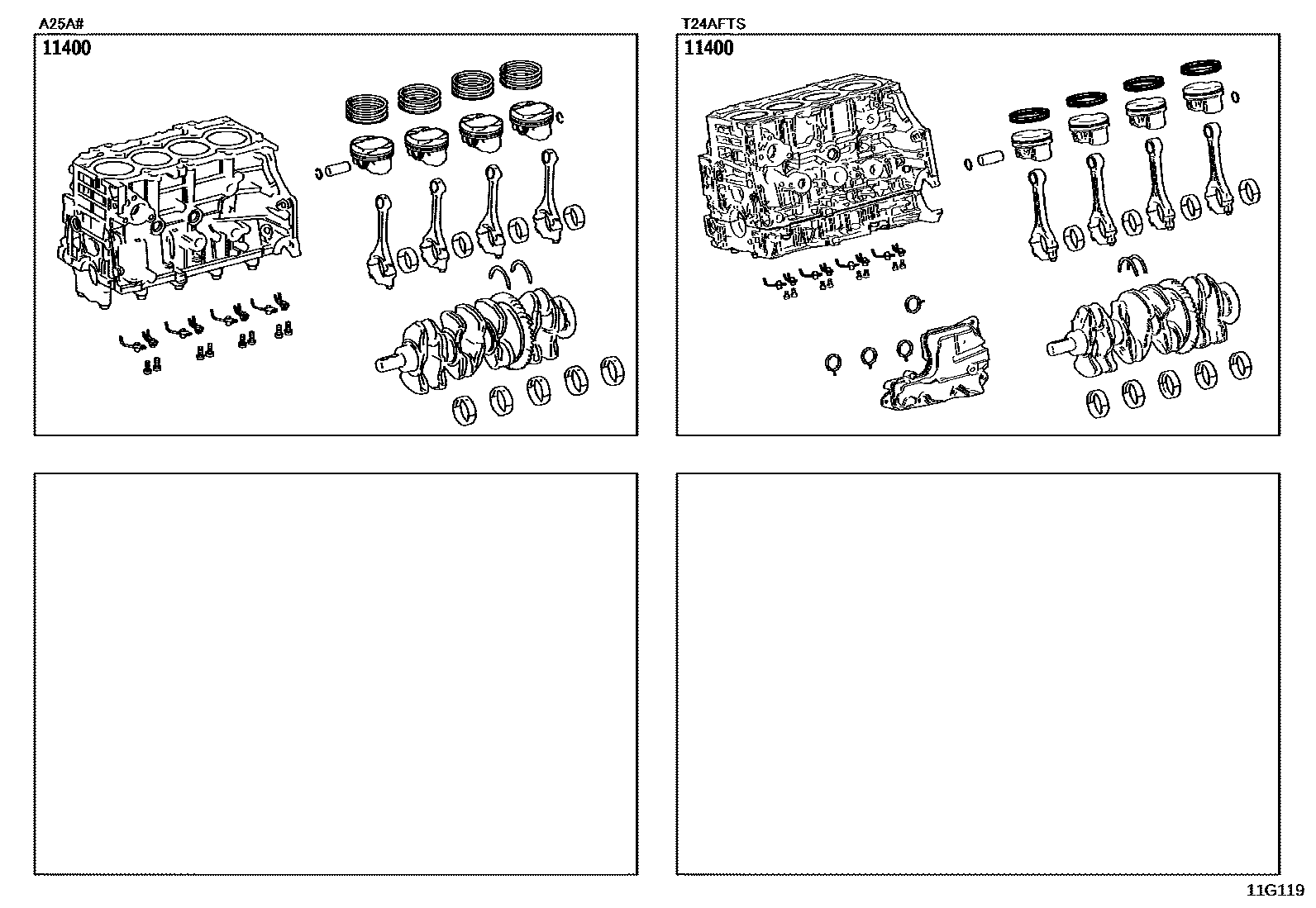 A25A#

11400

T24AFTS

11400

11G119