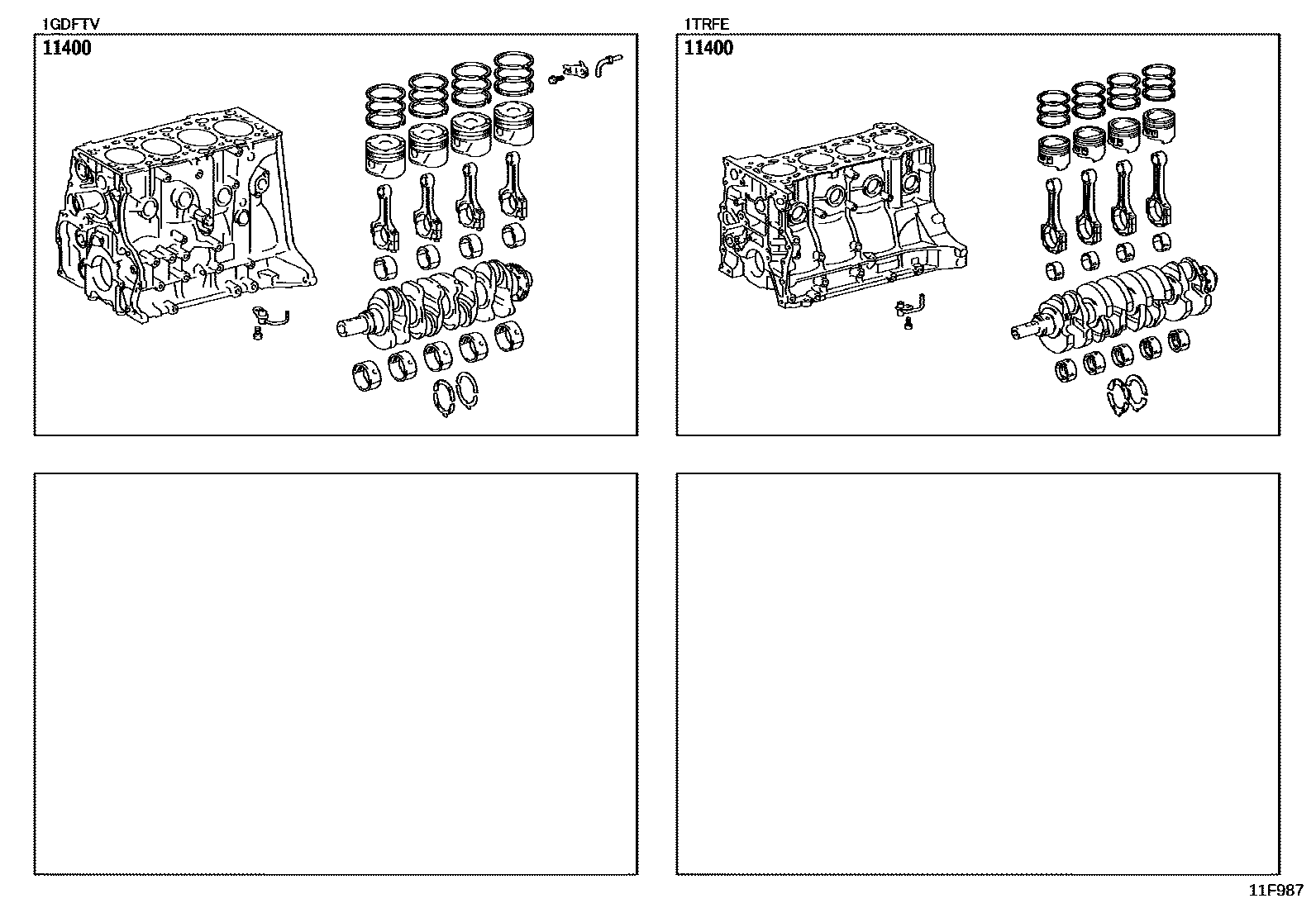 1GDFTV
11400

1TRFE
11400

11F987