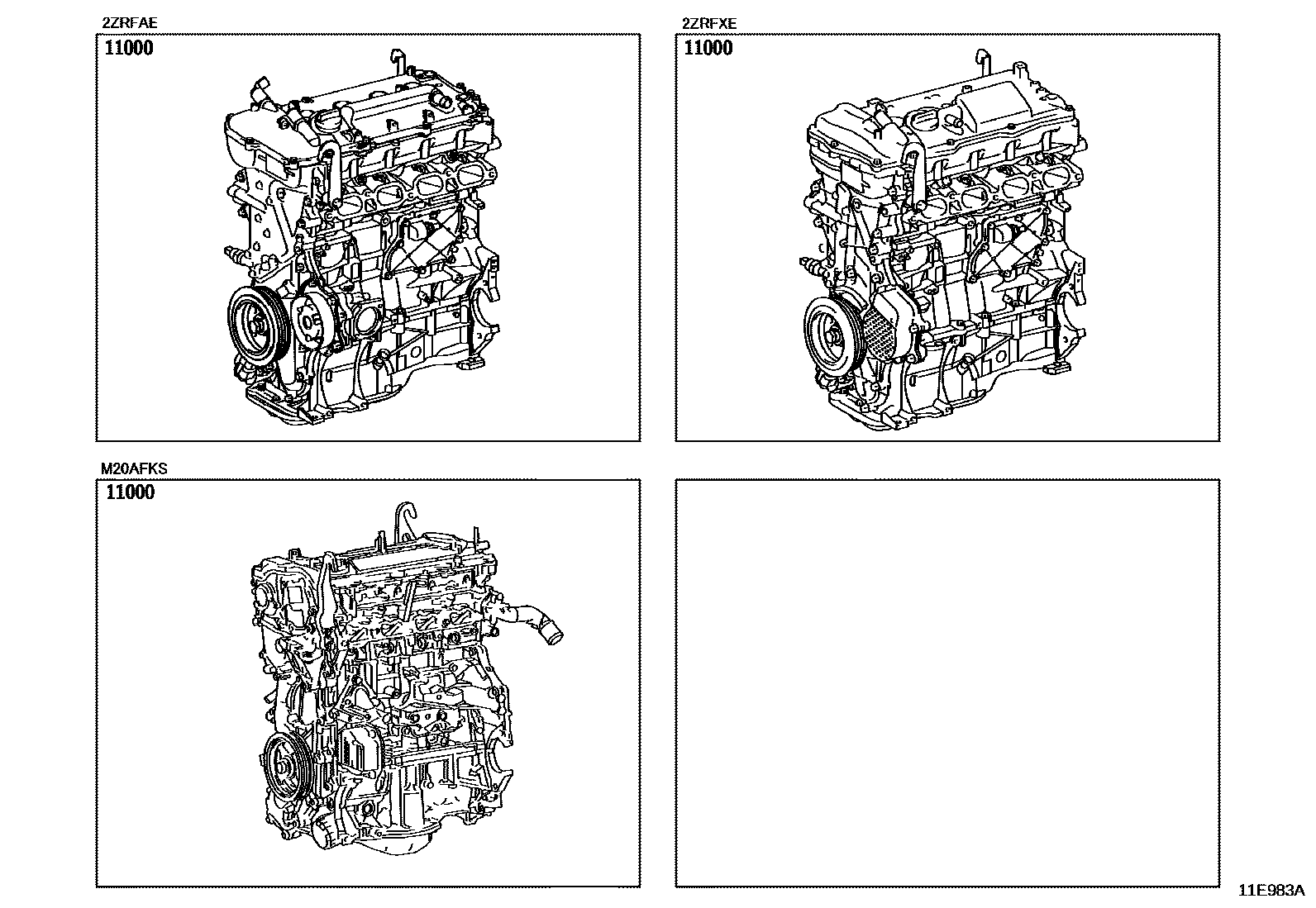 2ZRFAE

11000

2ZRFXE

11000

M20AFKS

11000

11E983A