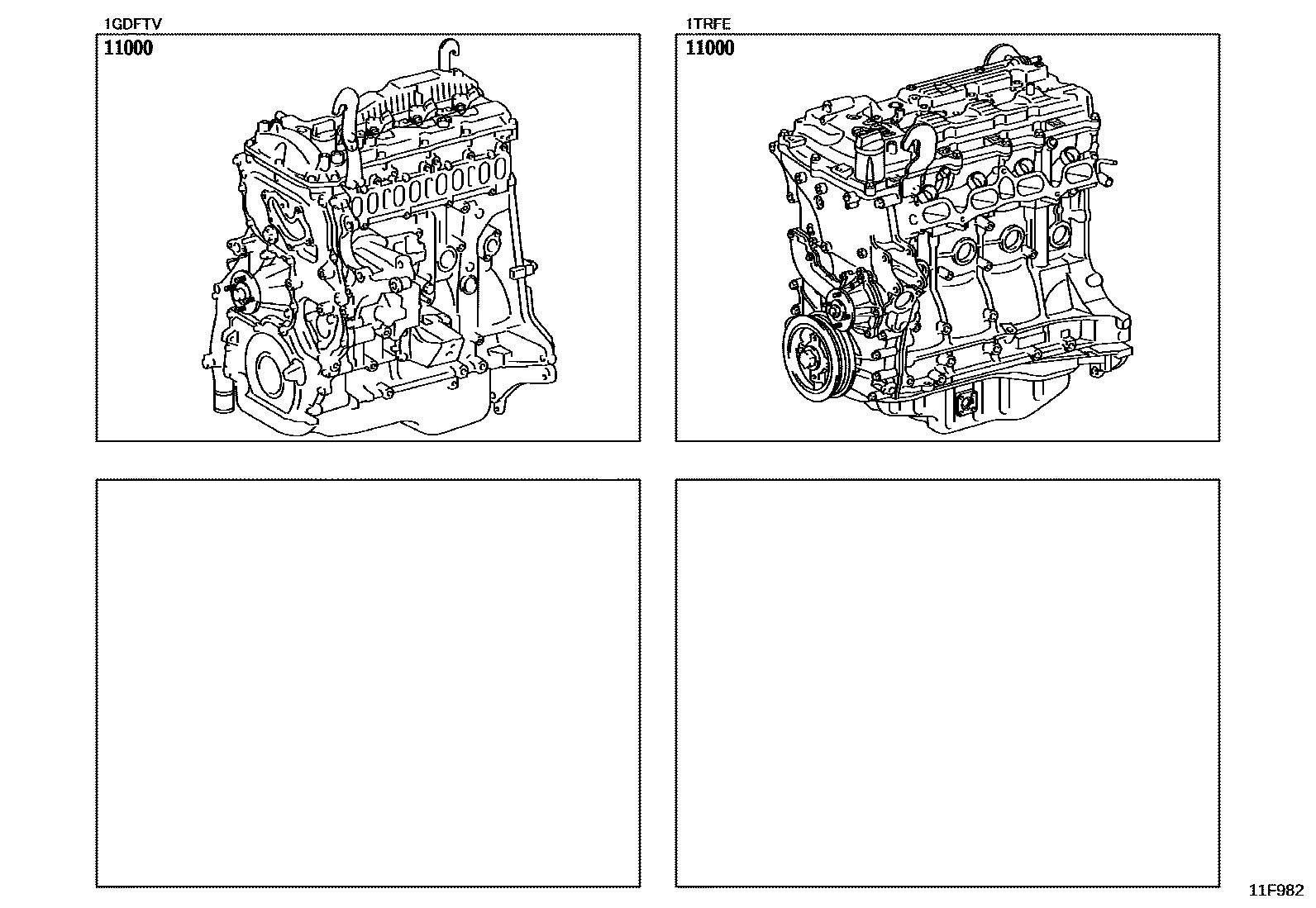 1GDFTV
11000

1TRFE
11000

11F982