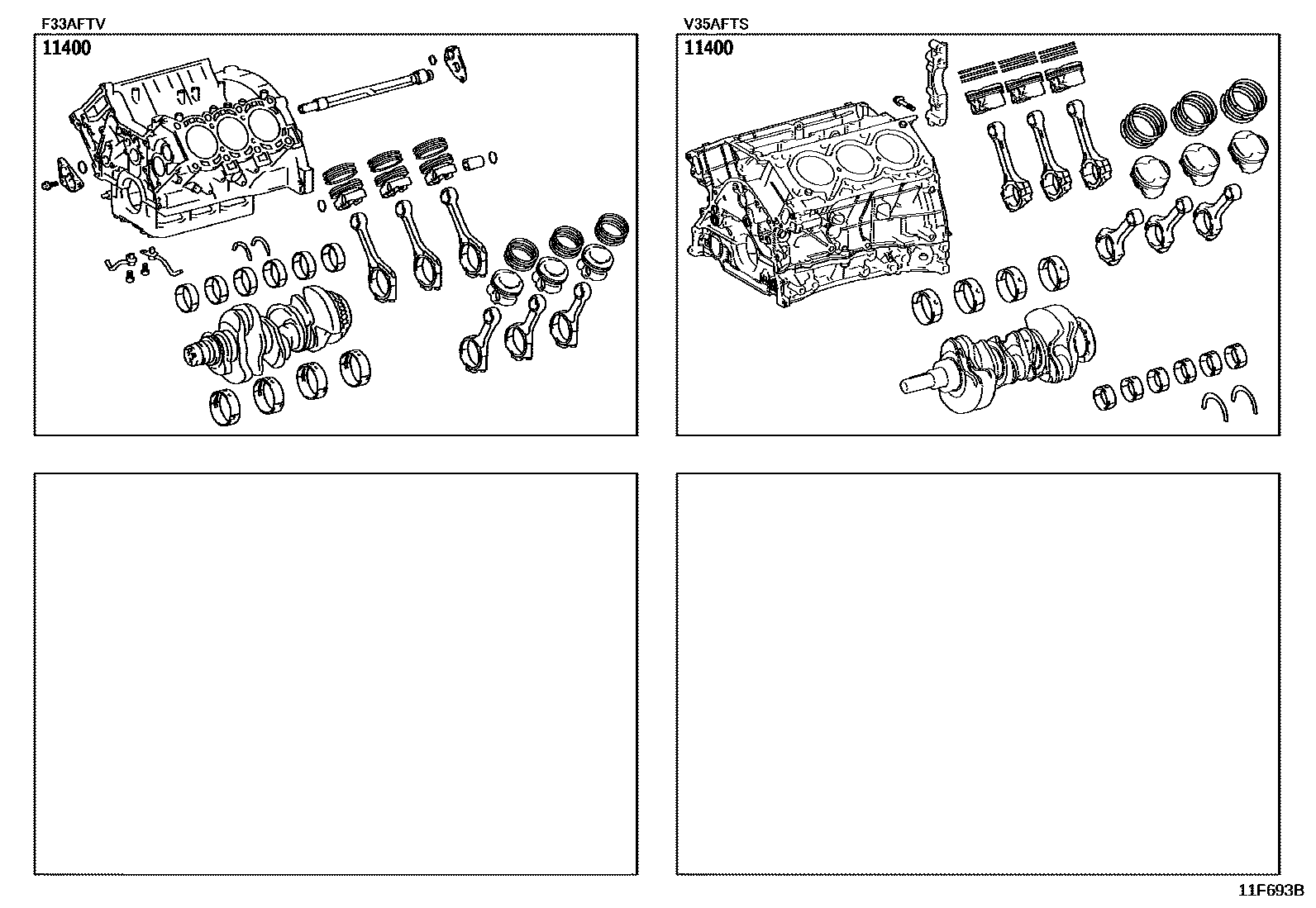 F33AFTV

11400

V35AFTS

11400

11F693B