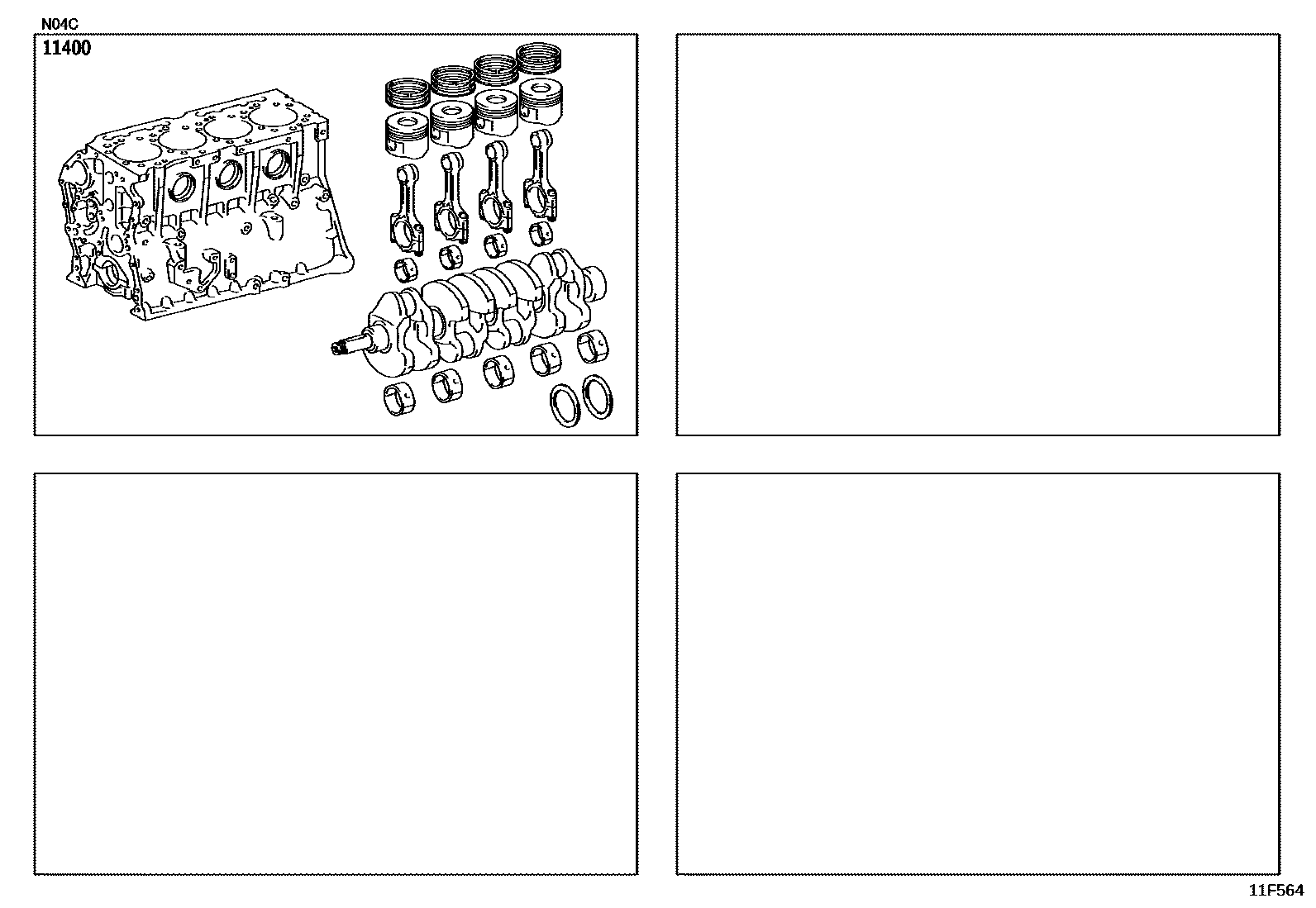 N04C

11400

11F564