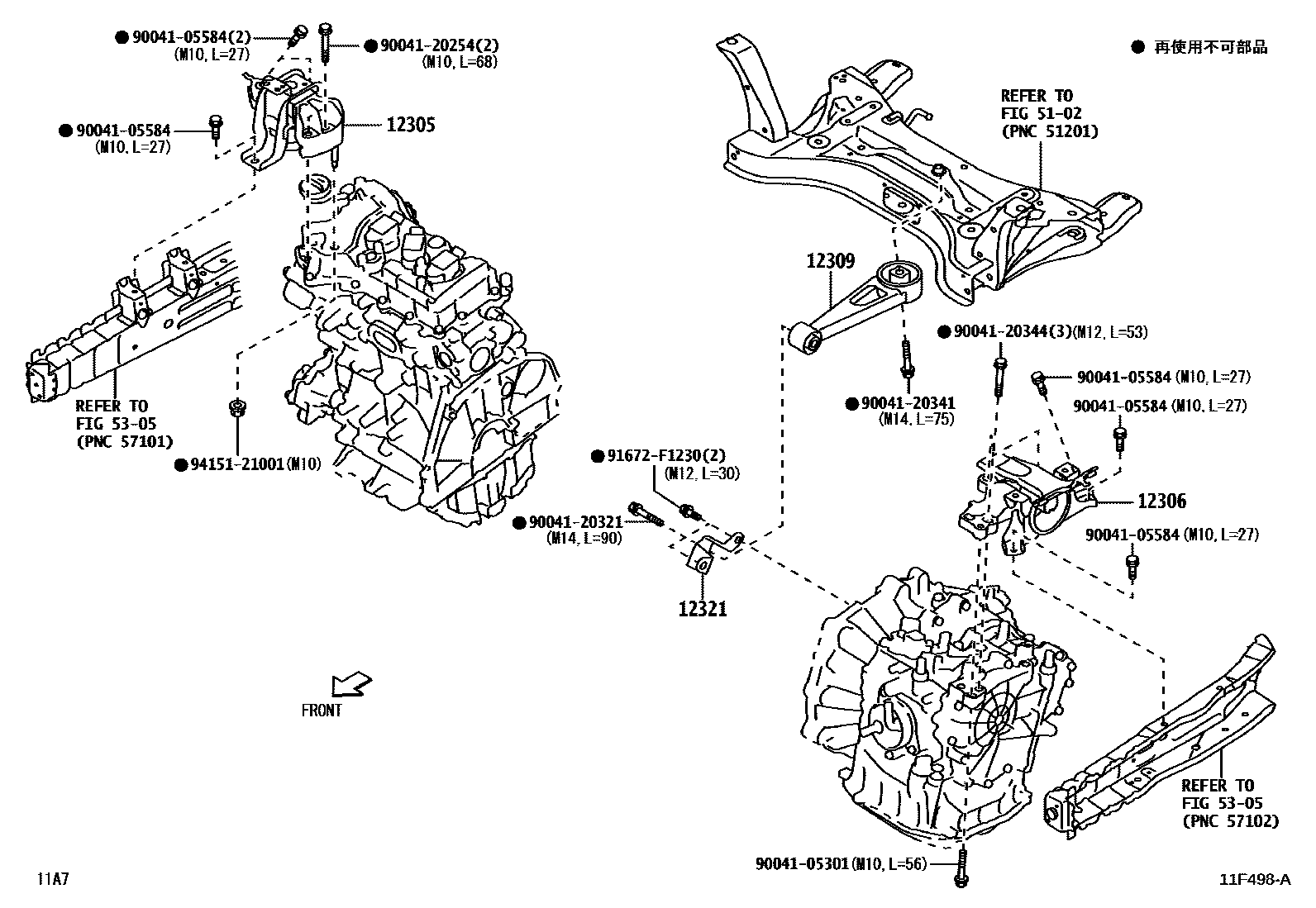 ● 90041-05584(2)
(M10, L=27)

● 90041-20254(2)
(M10, L=68)

● 再使用不可部品

● 90041-05584
(M10, L=27)

12305

REFER TO
FIG 51-02
(PNC 51201)

12309

● 90041-20344(3)(M12, L=53)

● 90041-05584 (M10, L=27)

90041-05584 (M10, L=27)

● 90041-20341
(M14, L=75)

REFER TO
FIG 53-05
(PNC 57101)

● 94151-21001(M10)

● 91672-F1230(2)
(M12, L=30)

● 90041-20321
(M14, L=90)

12306

90041-05584 (M10, L=27)

12321

FRONT

REFER TO
FIG 53-05
(PNC 57102)

90041-05301(M10, L=56)

11A7

11F498-A