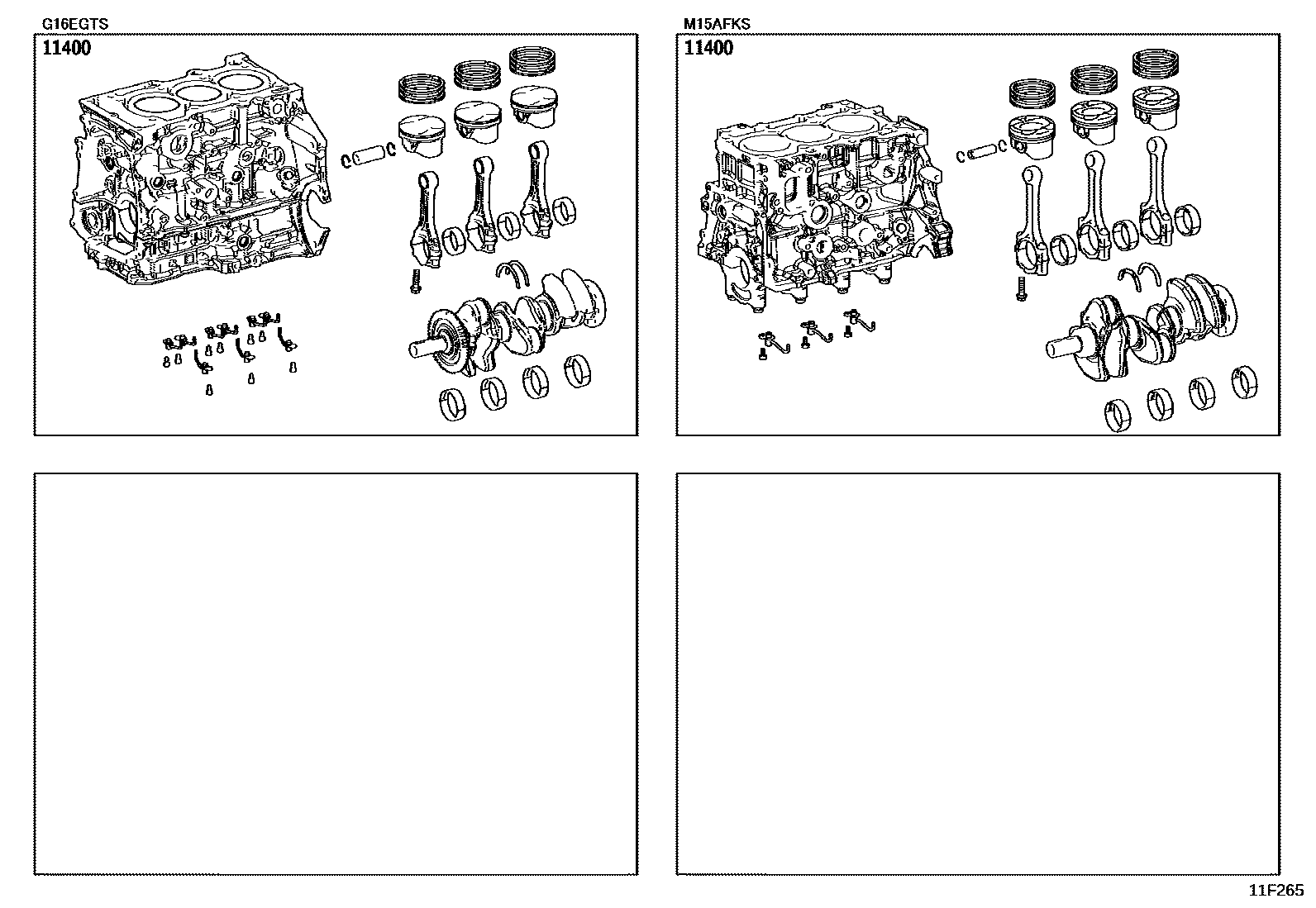 G16EGTS

11400

M15AFKS

11400

11F265