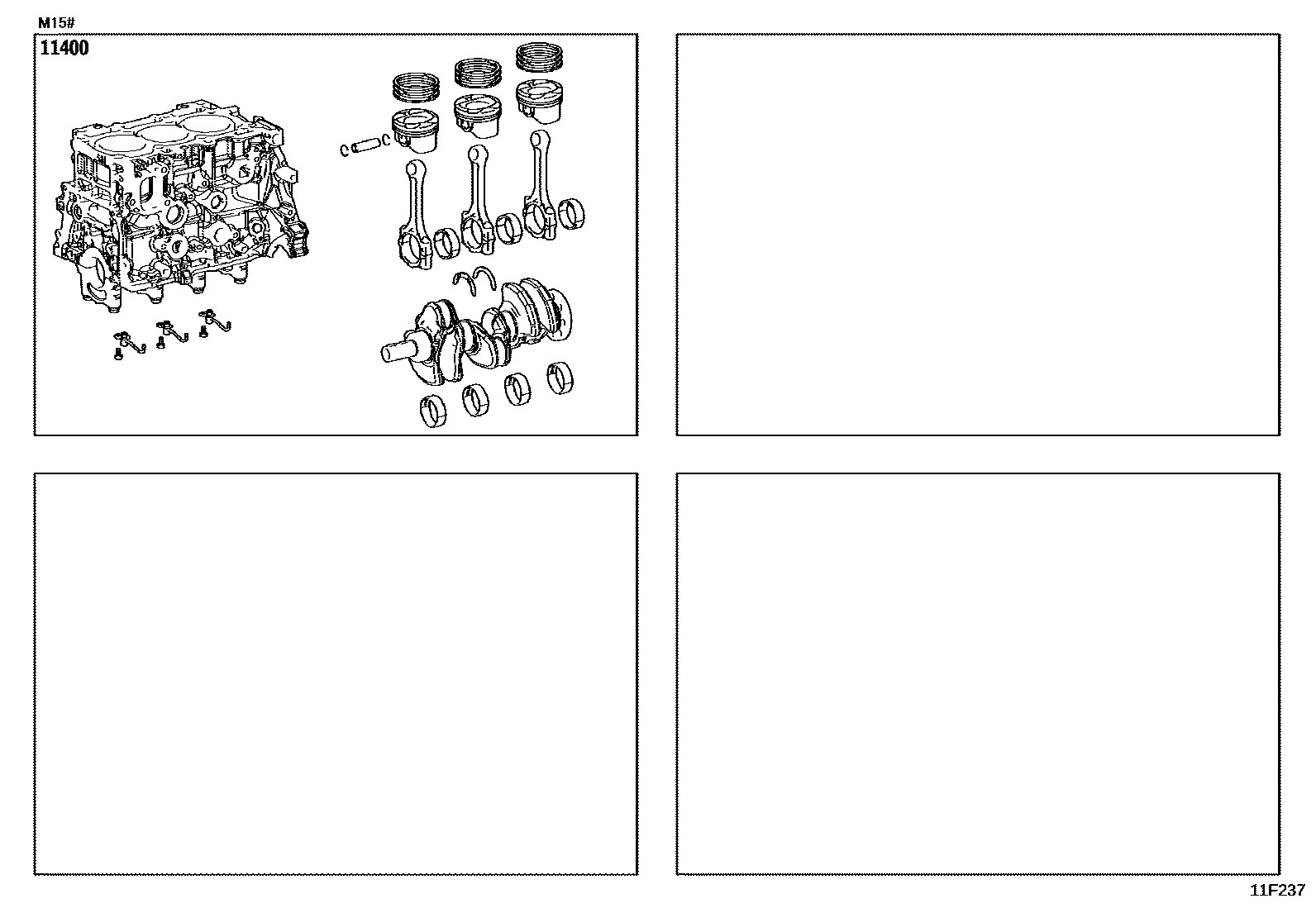 M15#

11400

11F237