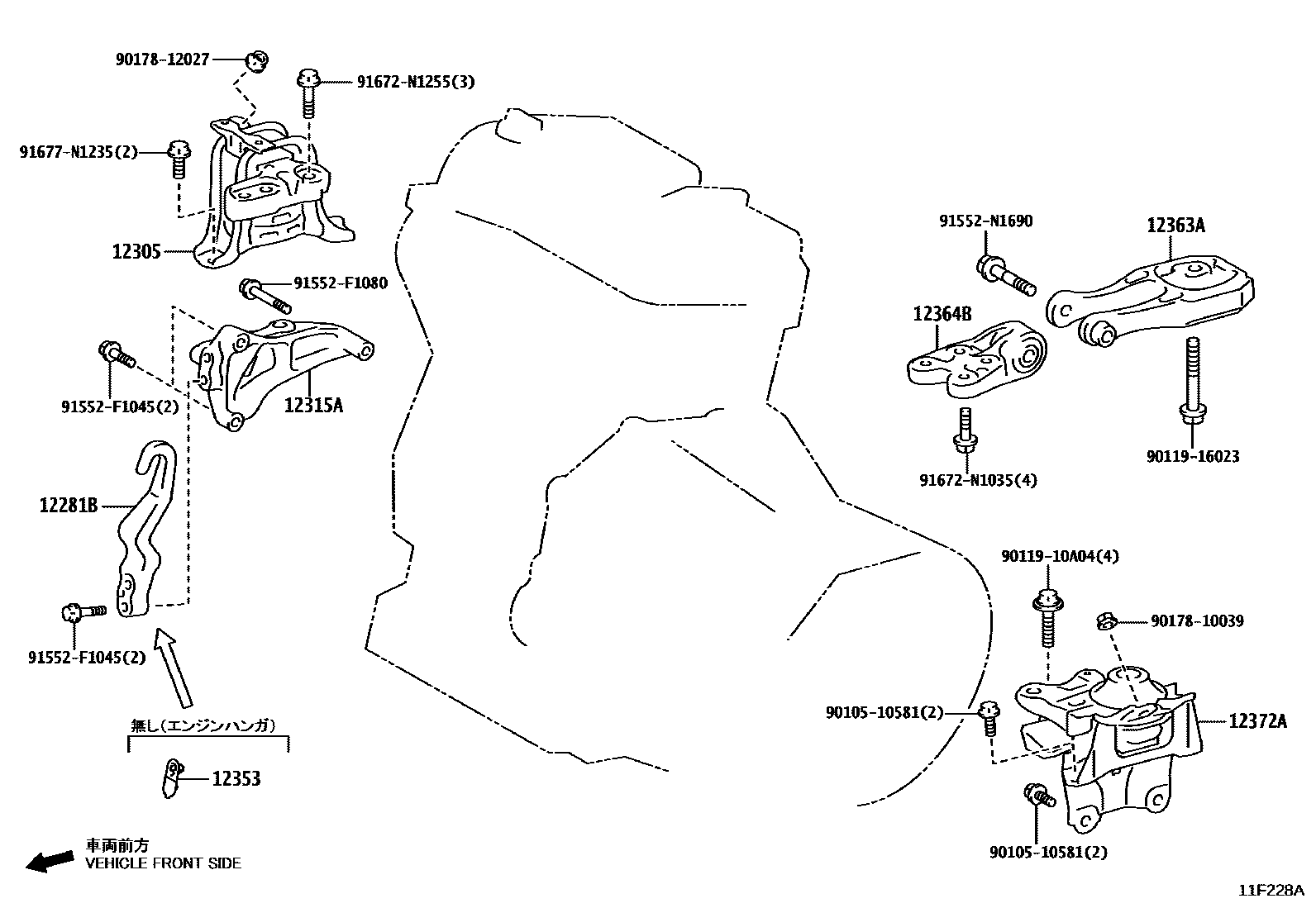 90178-12027
91672-N1255(3)
91677-N1235(2)
12305
91552-F1080
91552-F1045(2)
12315A
12281B
91552-F1045(2)
無し(エンジンハンガ)
12353
車両前方
VEHICLE FRONT SIDE
91552-N1690
12363A
12364B
91672-N1035(4)
90119-16023
90119-10A04(4)
90178-10039
90105-10581(2)
12372A
90105-10581(2)
11F228A