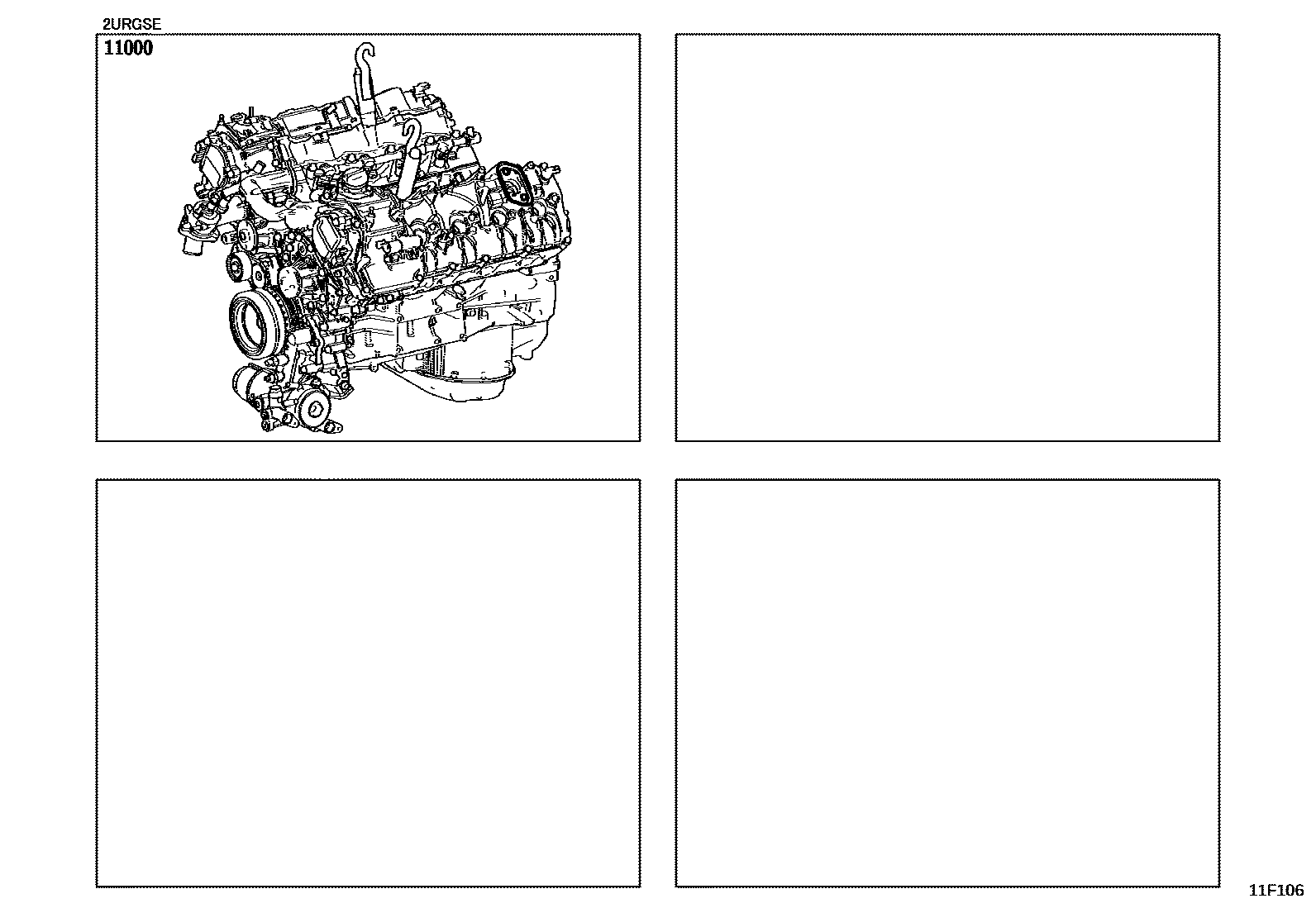 2URGSE
11000

11F106