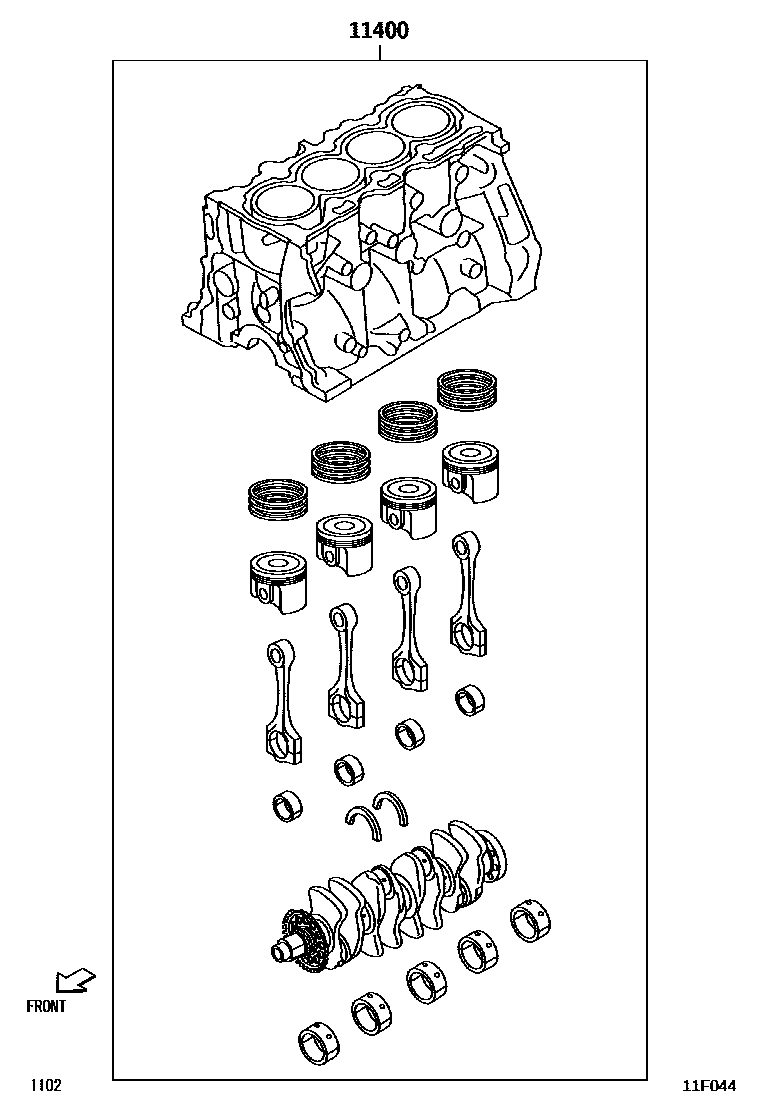 11400

FRONT

1102

11F044