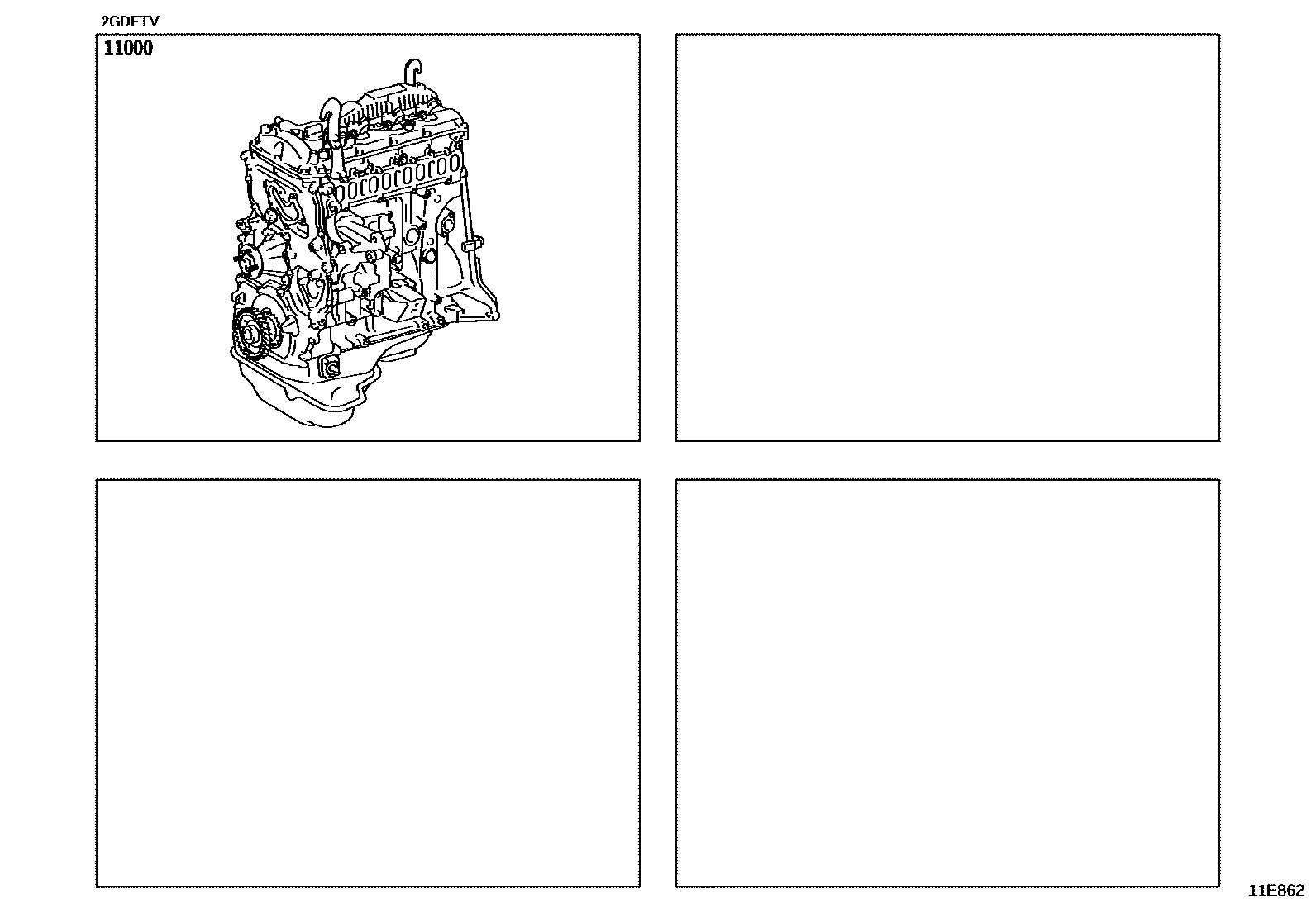 2GDFTV

11000

11E862