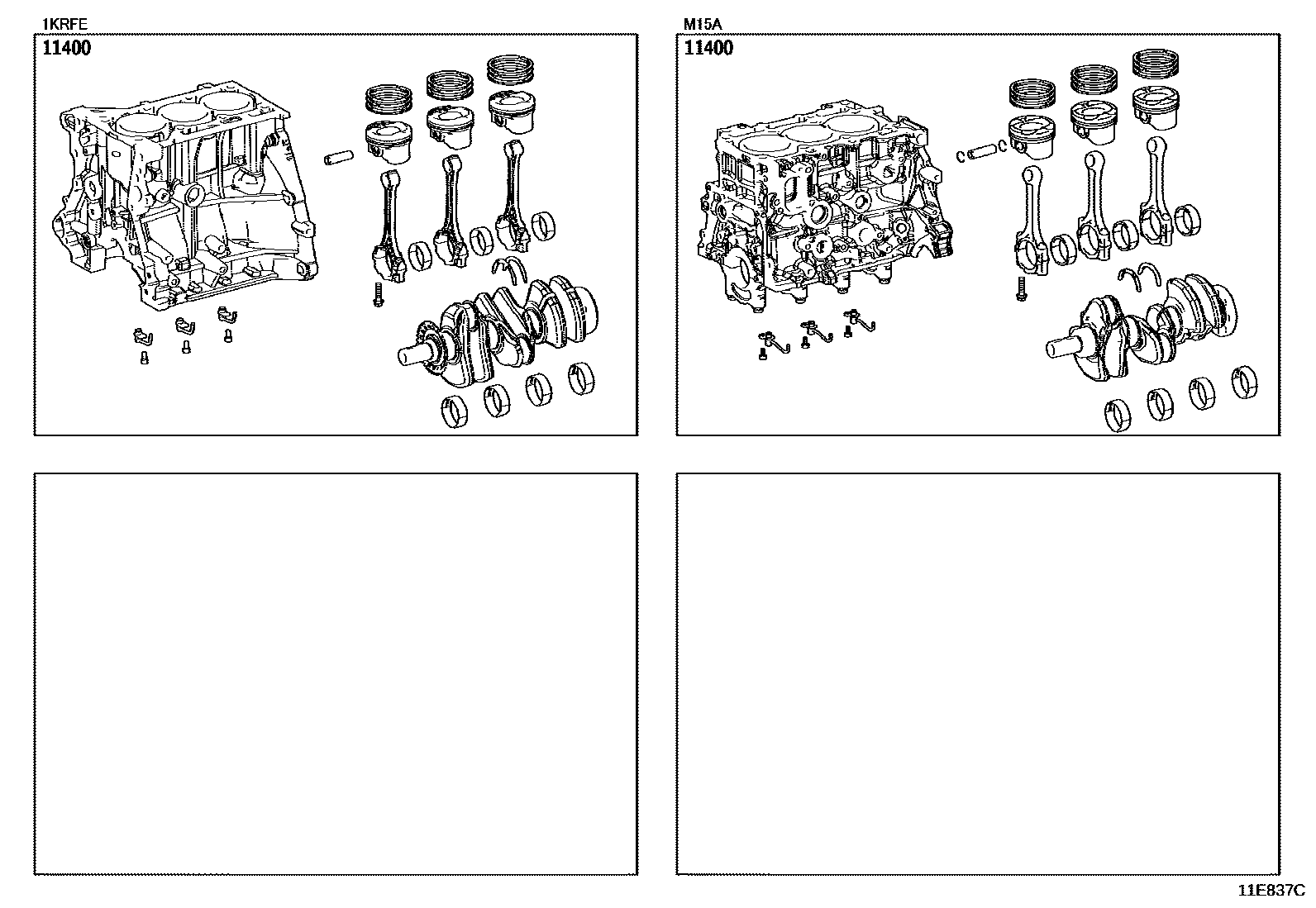 1KRFE
11400

M15A
11400

11E837C