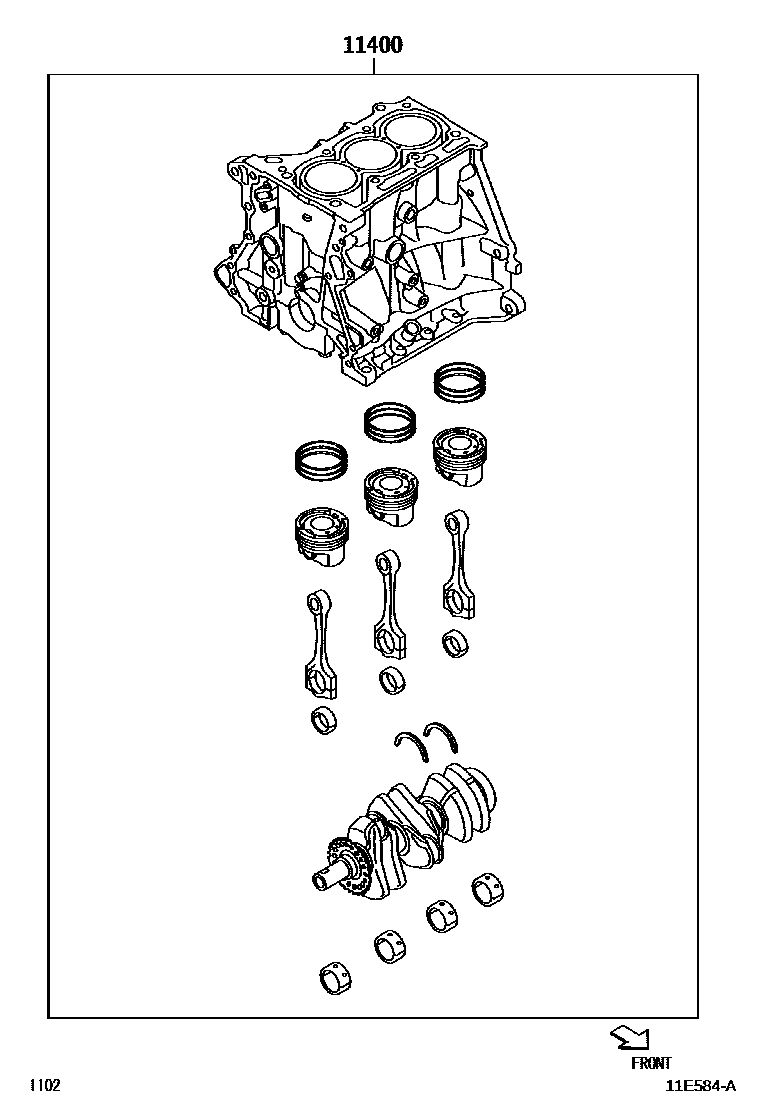 11400

FRONT

1102

11E584-A