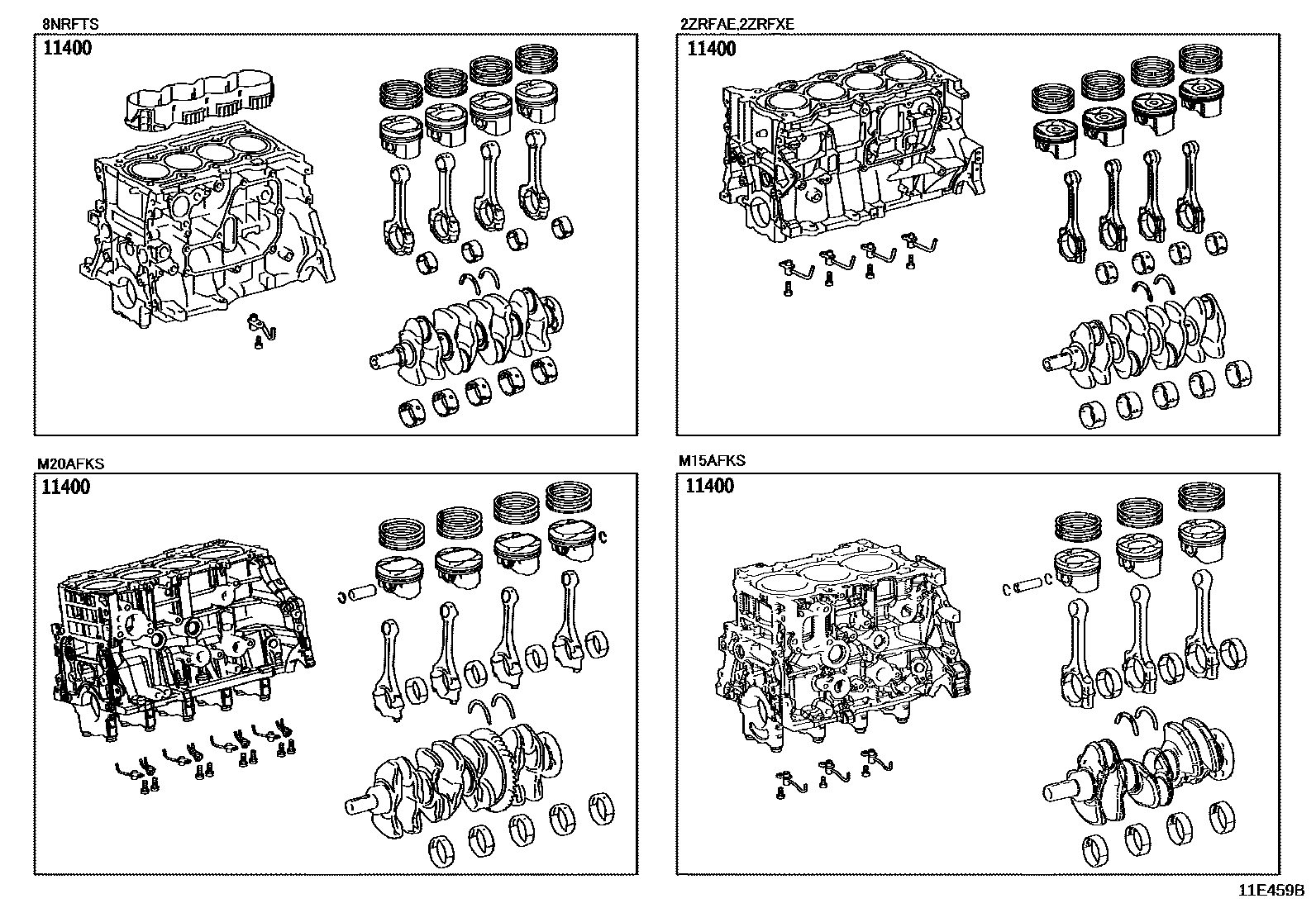 8NRFTS

11400

2ZRFAE,2ZRFXE

11400

M20AFKS

11400

M15AFKS

11400

11E459B