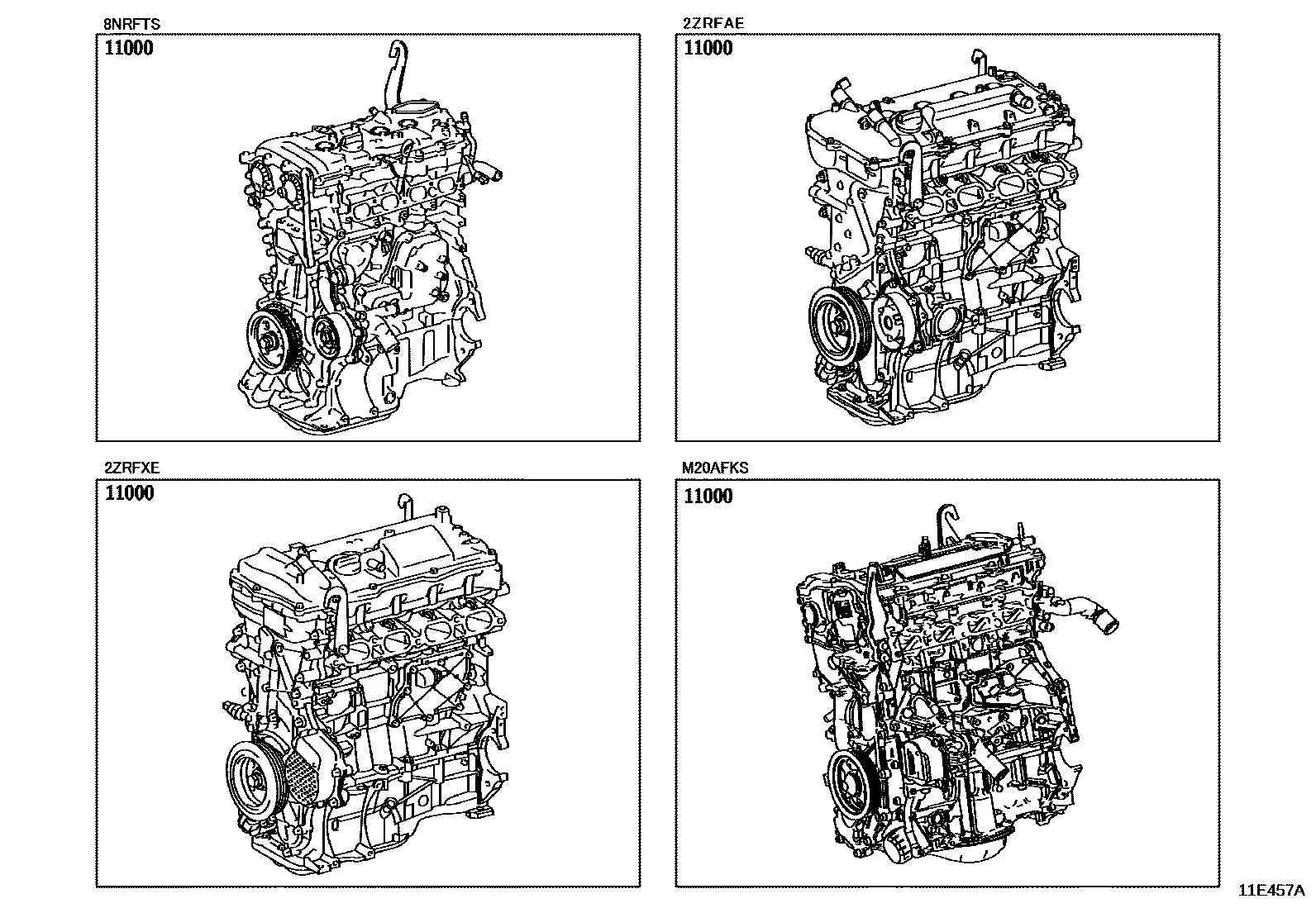 8NRFTS
11000

2ZRFAE
11000

2ZRFXE
11000

M20AFKS
11000

11E457A