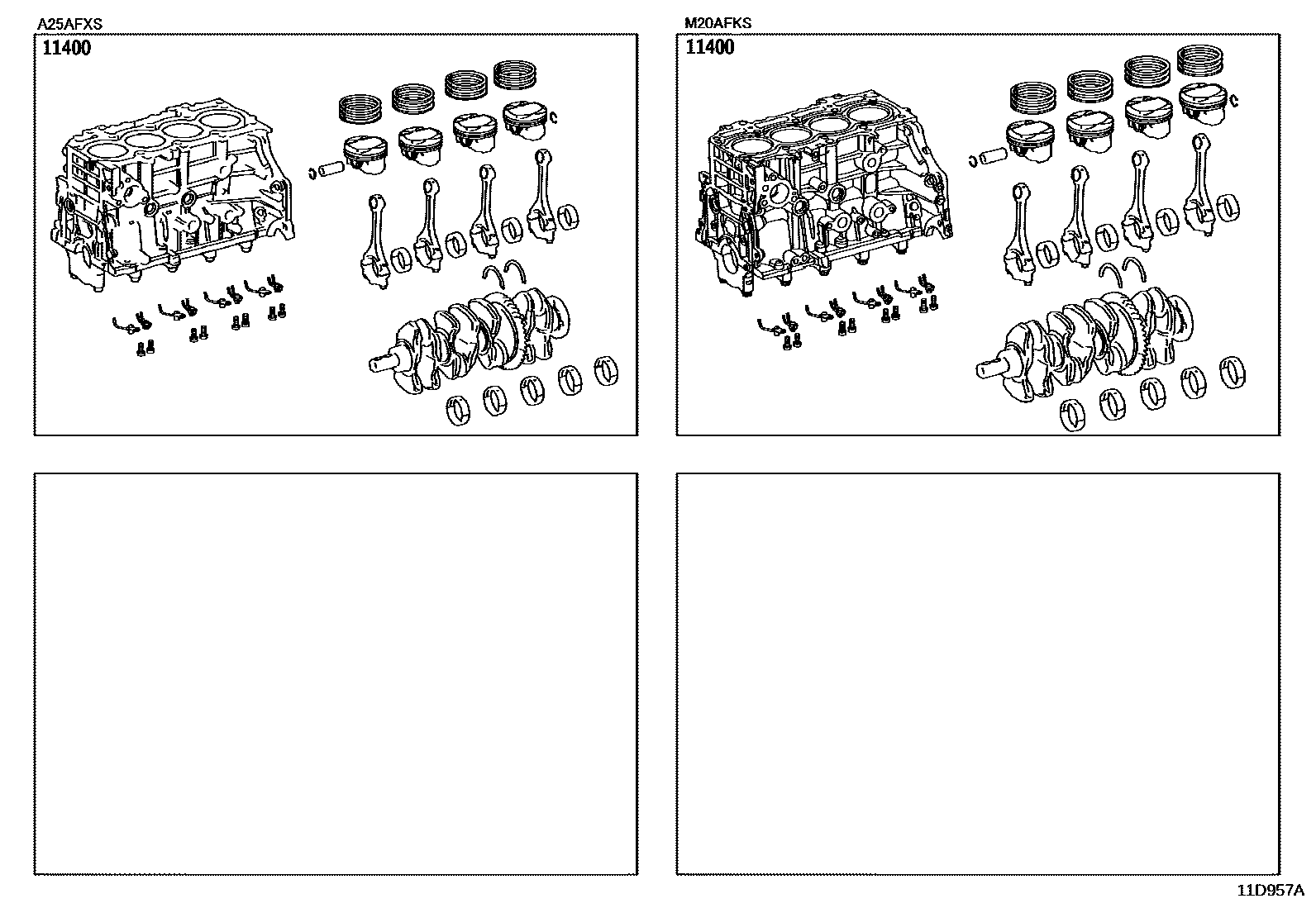 A25AFXS

11400

M20AFKS

11400

11D957A