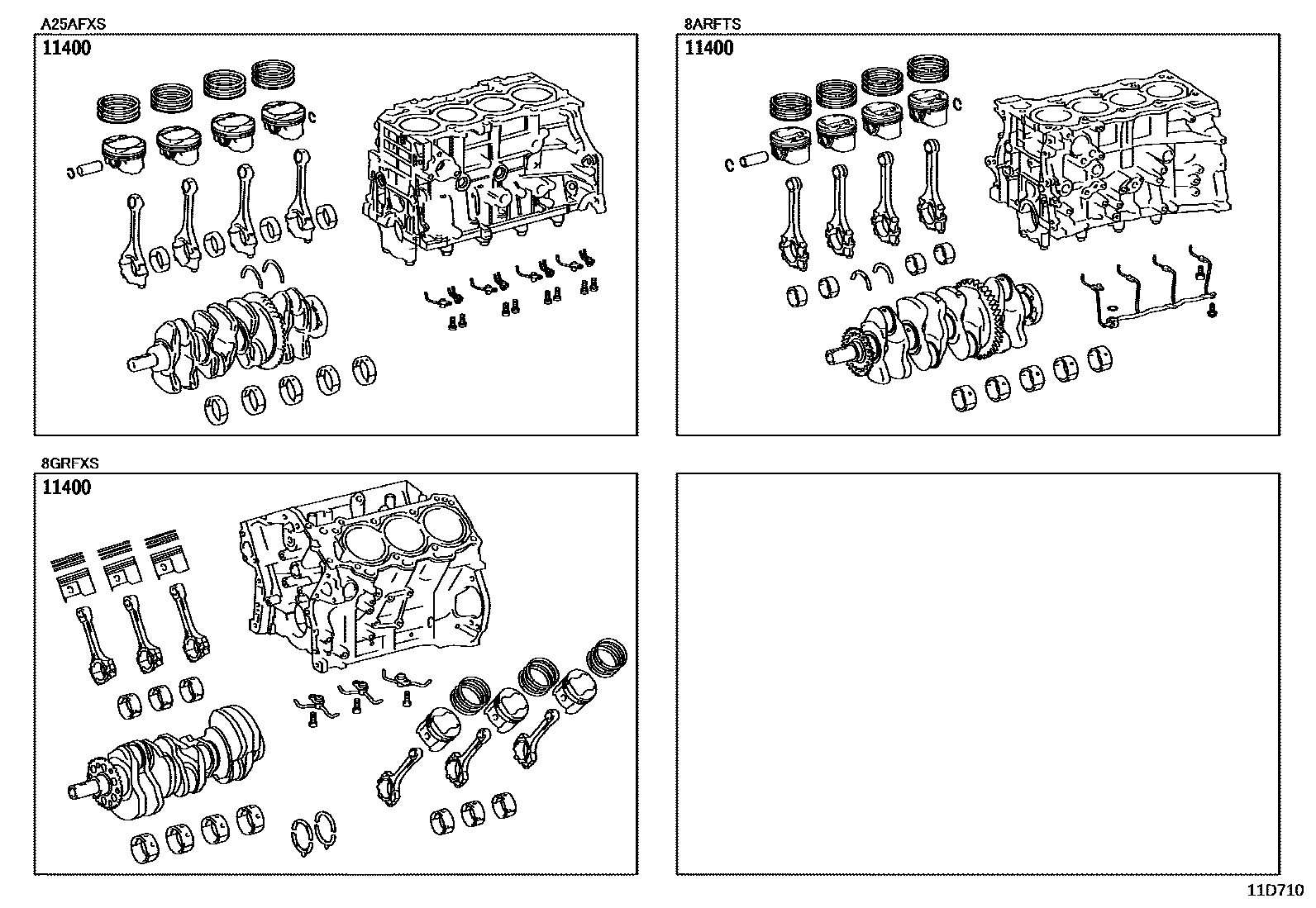 A25AFXS
11400

8ARFTS
11400

8GRFXS
11400

11D710