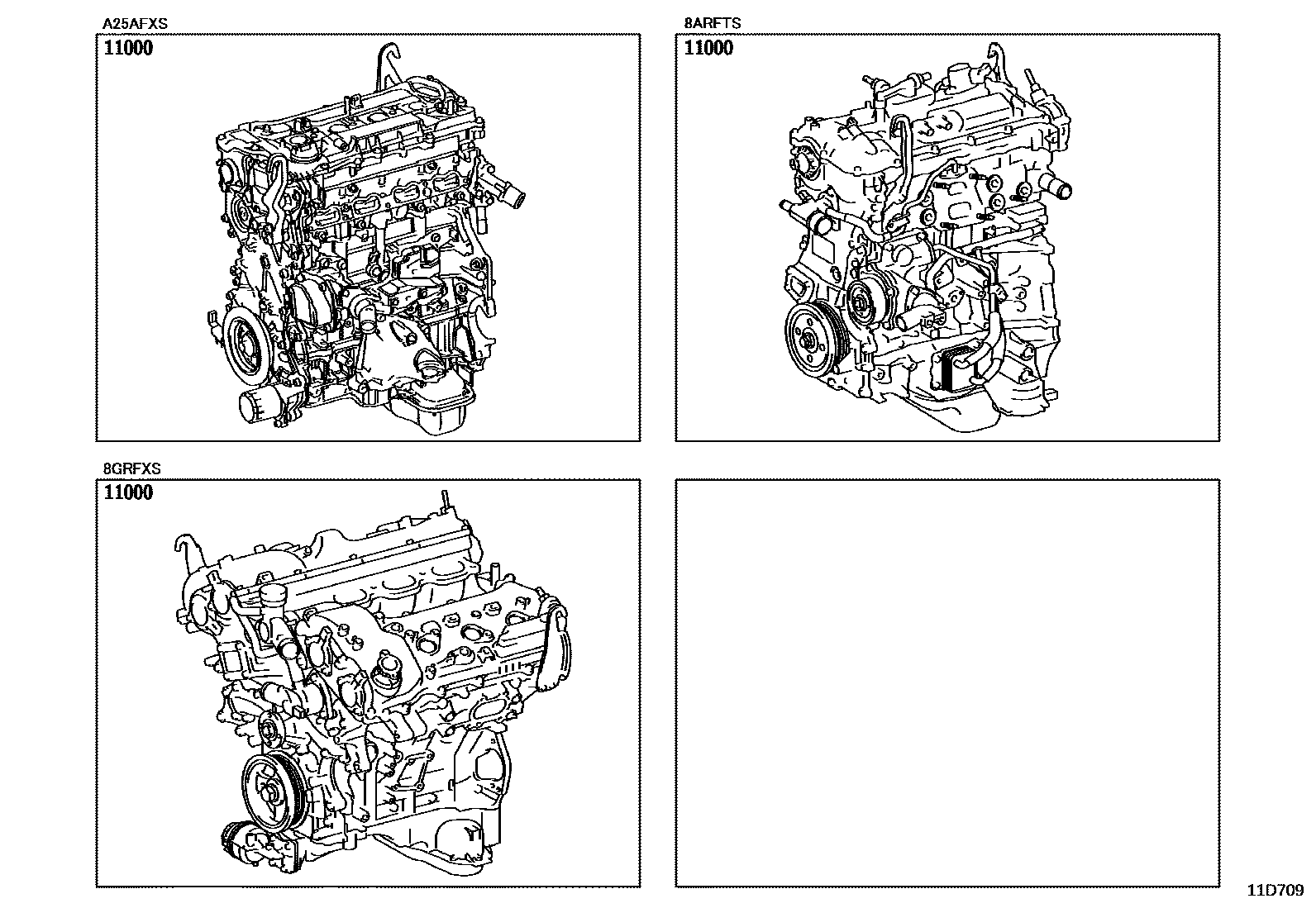 A25AFXS

11000

8ARFTS

11000

8GRFXS

11000

11D709