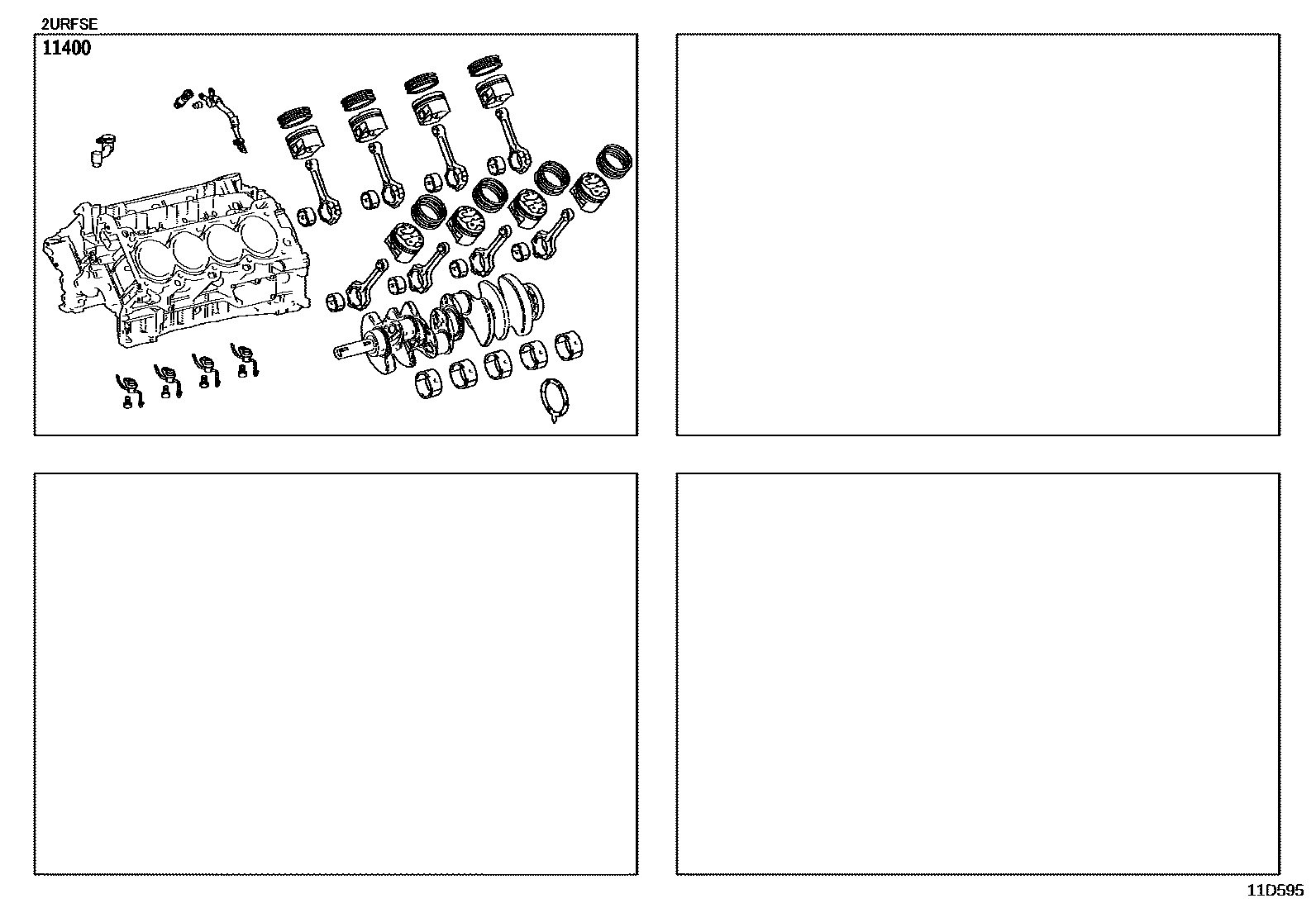 2URFSE
11400

11D595