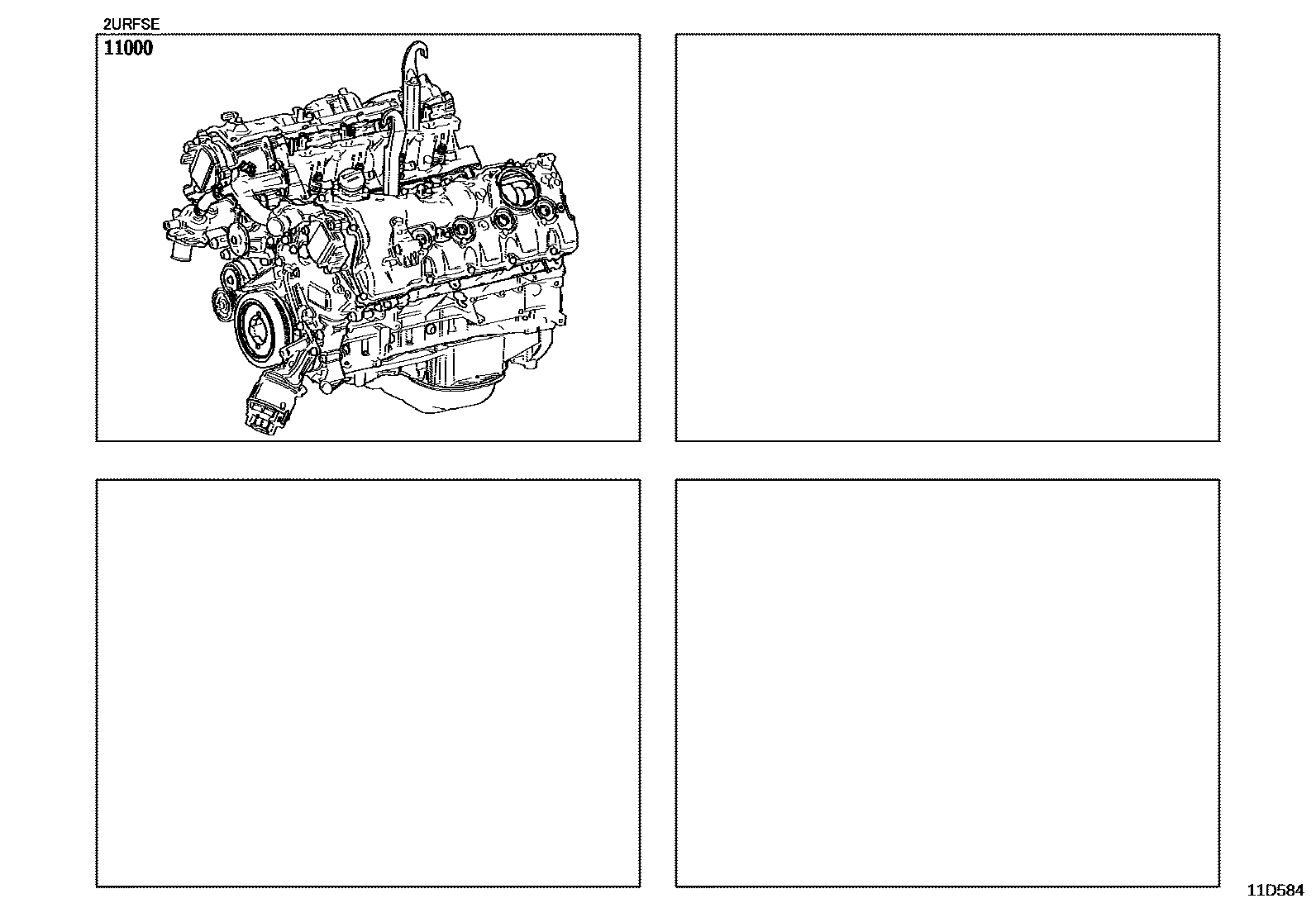 2URFSE

11000

11D584