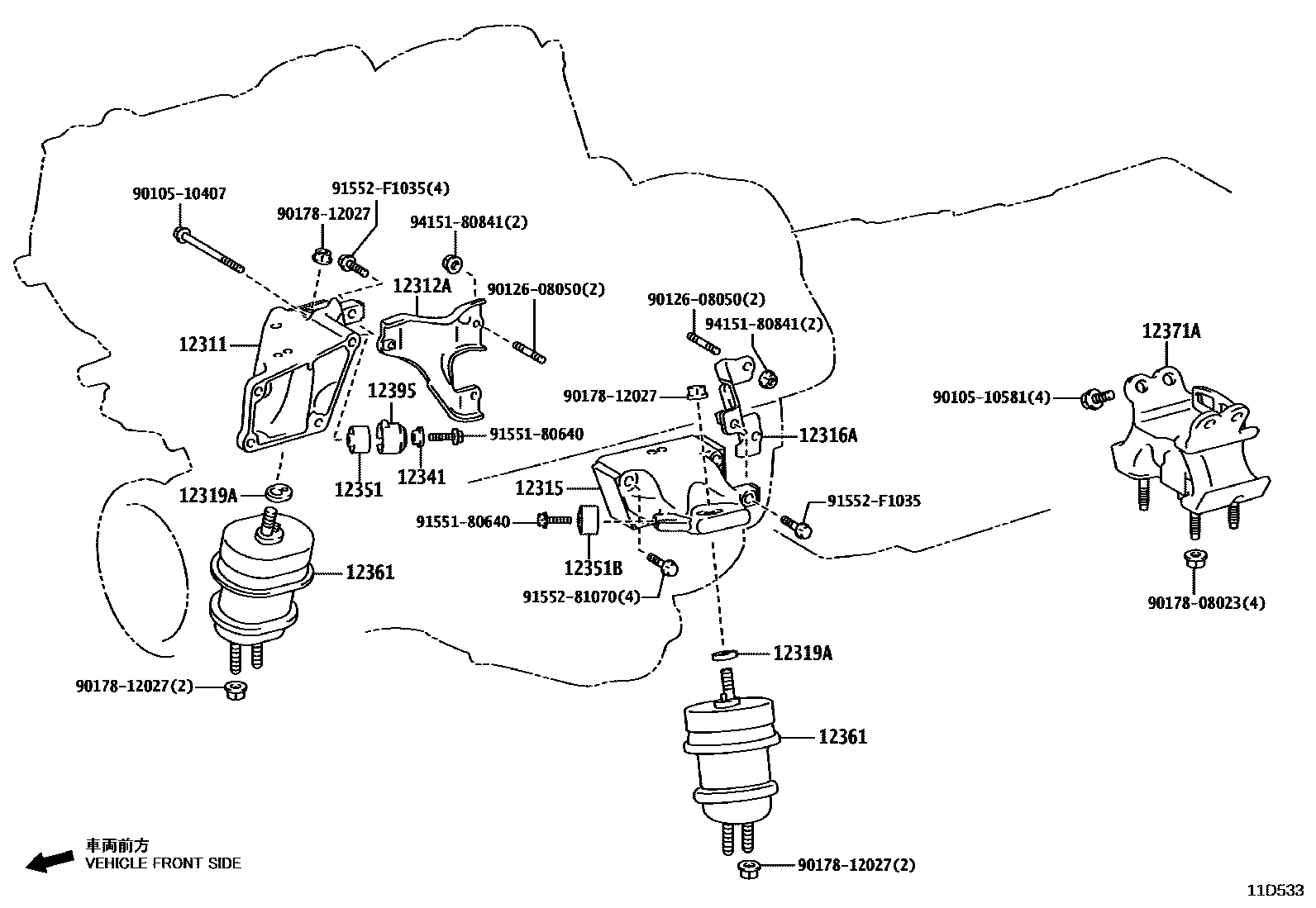 90105-10407
91552-F1035(4)
90178-12027
94151-80841(2)
12312A
90126-08050(2)
12311
12395
91551-80640
12351
12341
12319A
12361
90178-12027(2)
90126-08050(2)
94151-80841(2)
90178-12027
12316A
12315
91551-80640
12351B
91552-81070(4)
91552-F1035
12319A
12361
90178-12027(2)
12371A
90105-10581(4)
90178-08023(4)
車両前方
VEHICLE FRONT SIDE
11D533