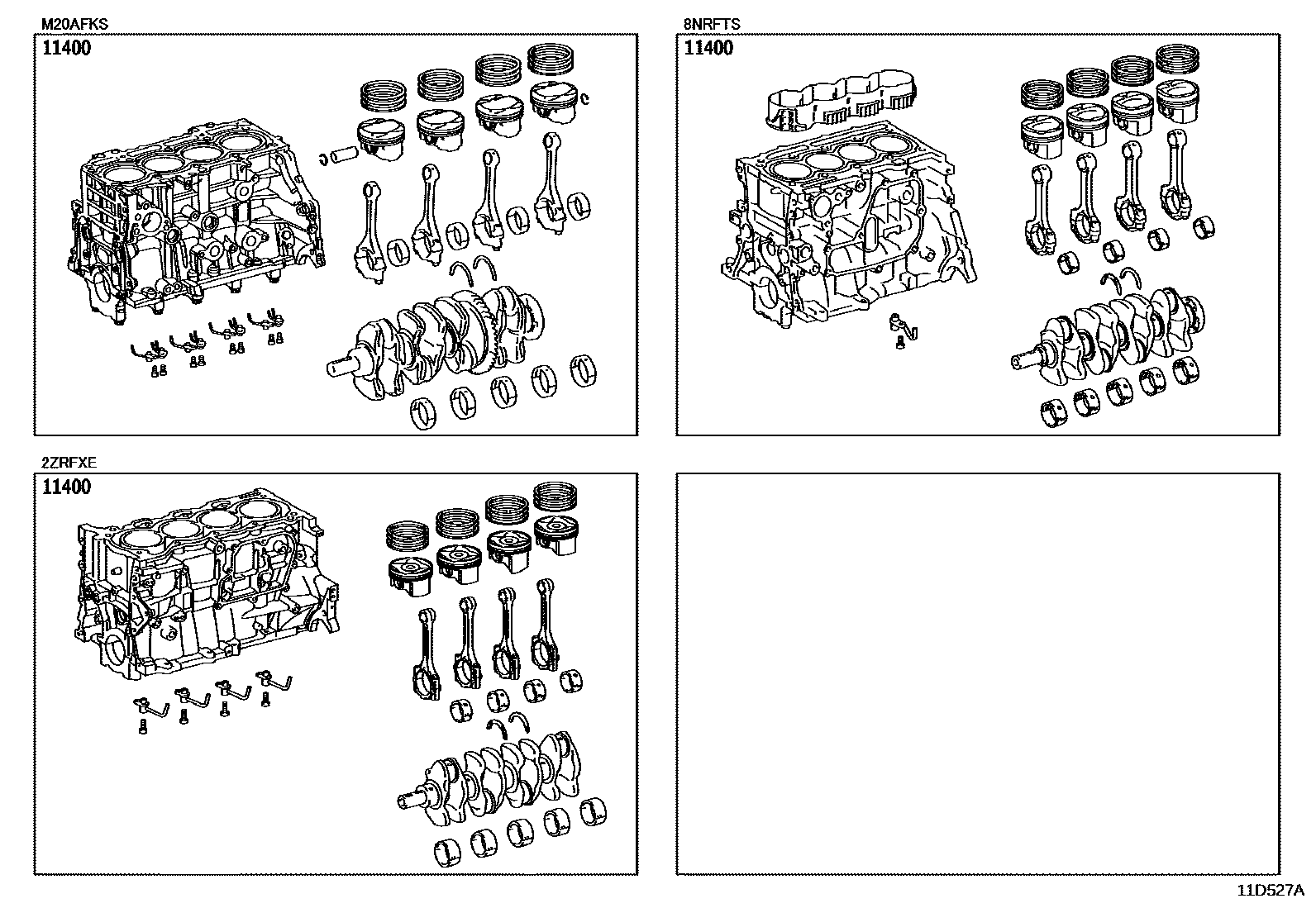 M20AFKS
11400

8NRFTS
11400

2ZRFXE
11400

11D527A