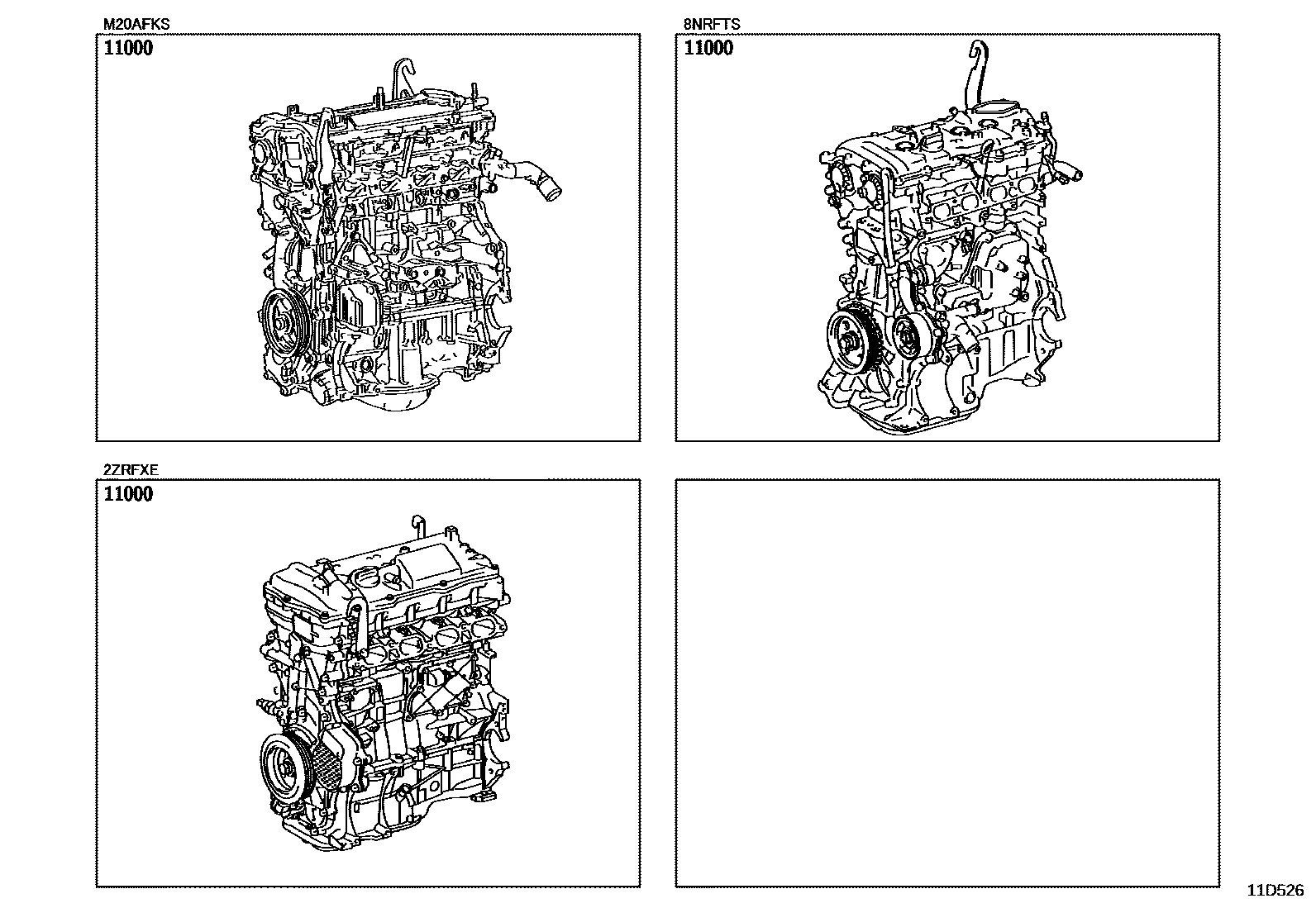 M20AFKS
11000

8NRFTS
11000

2ZRFXE
11000

11D526