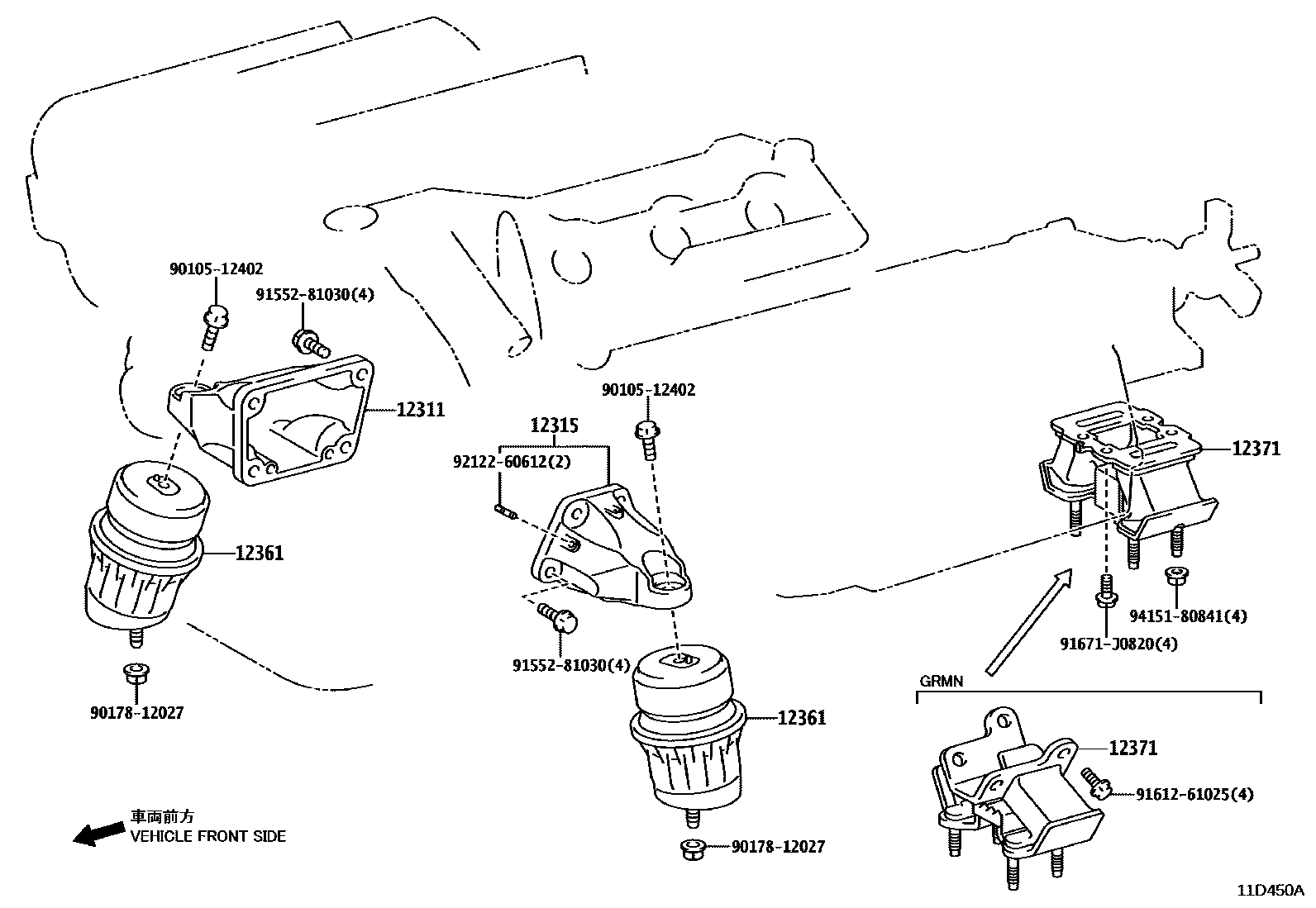 90105-12402
91552-81030(4)
12311
12361
90178-12027
12315
92122-60612(2)
90105-12402
91552-81030(4)
12361
90178-12027
12371
94151-80841(4)
91671-J0820(4)
GRMN
12371
91612-61025(4)
車両前方
VEHICLE FRONT SIDE
11D450A