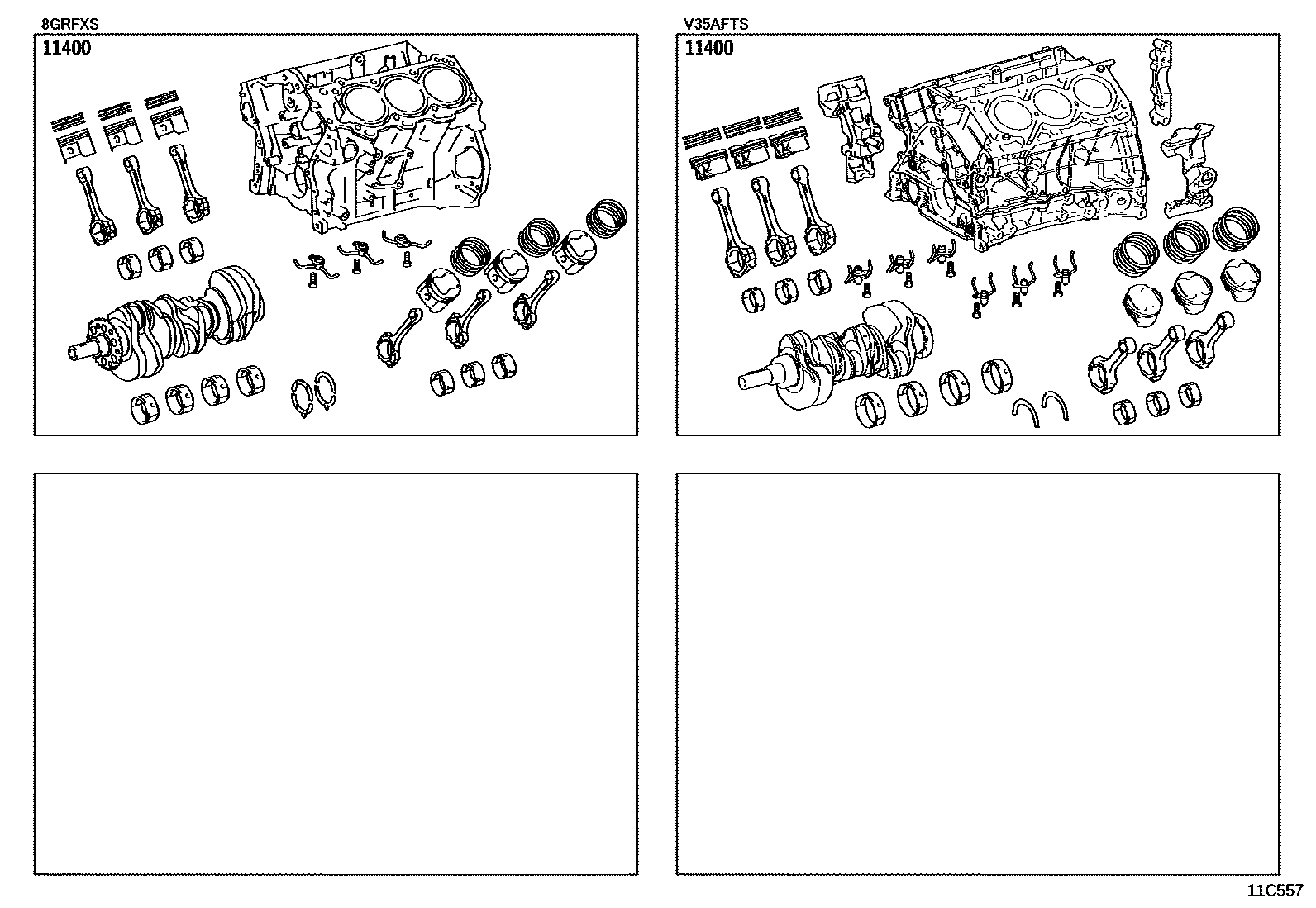 8GRFXS

11400

V35AFTS

11400

11C557