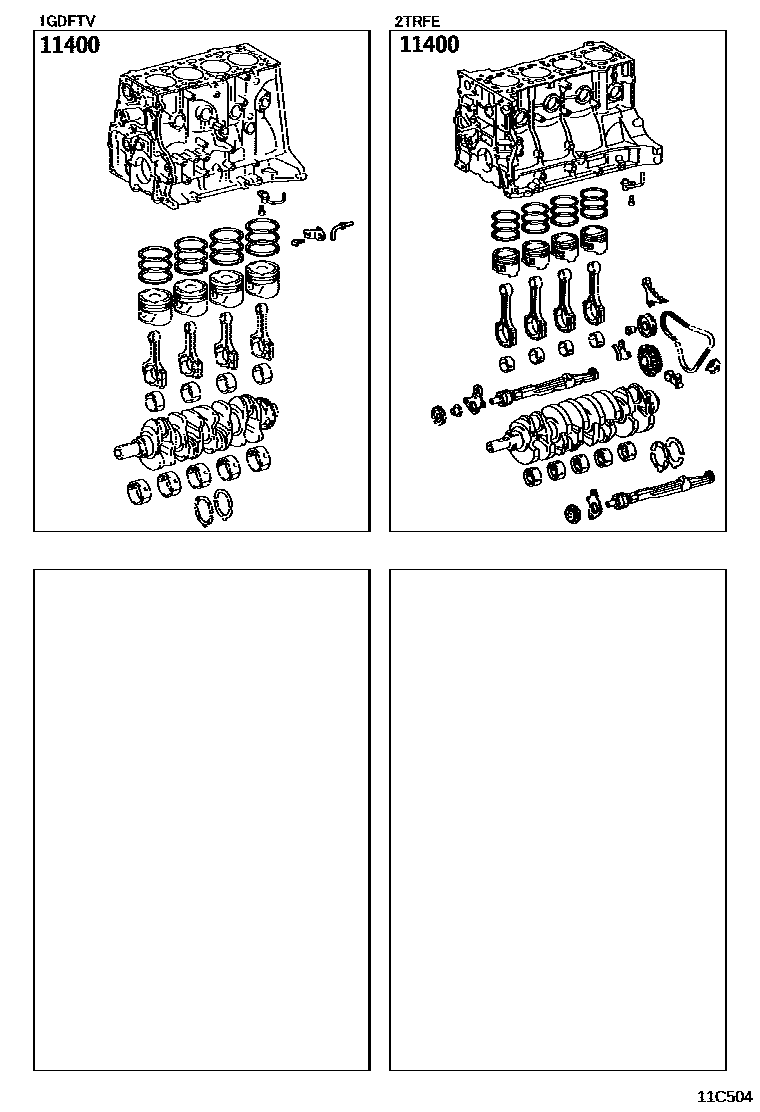 1GDFTV
11400

2TRFE
11400

11C504