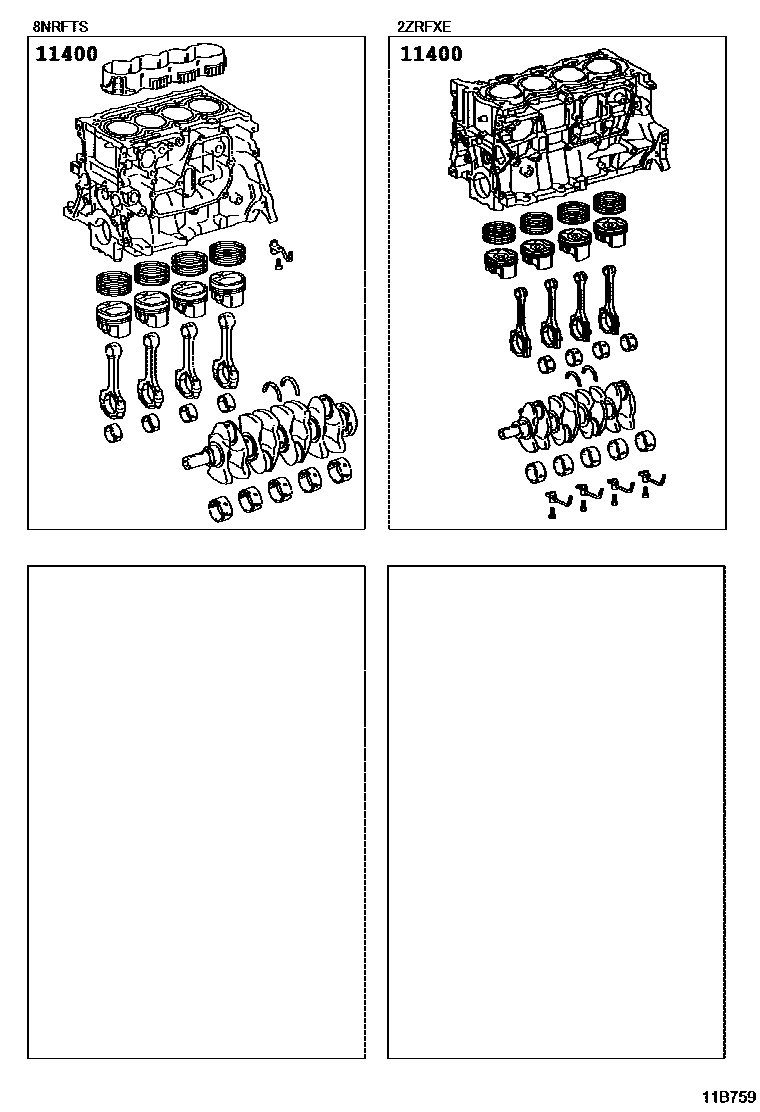 8NRFTS

11400

2ZRFXE

11400

11B759