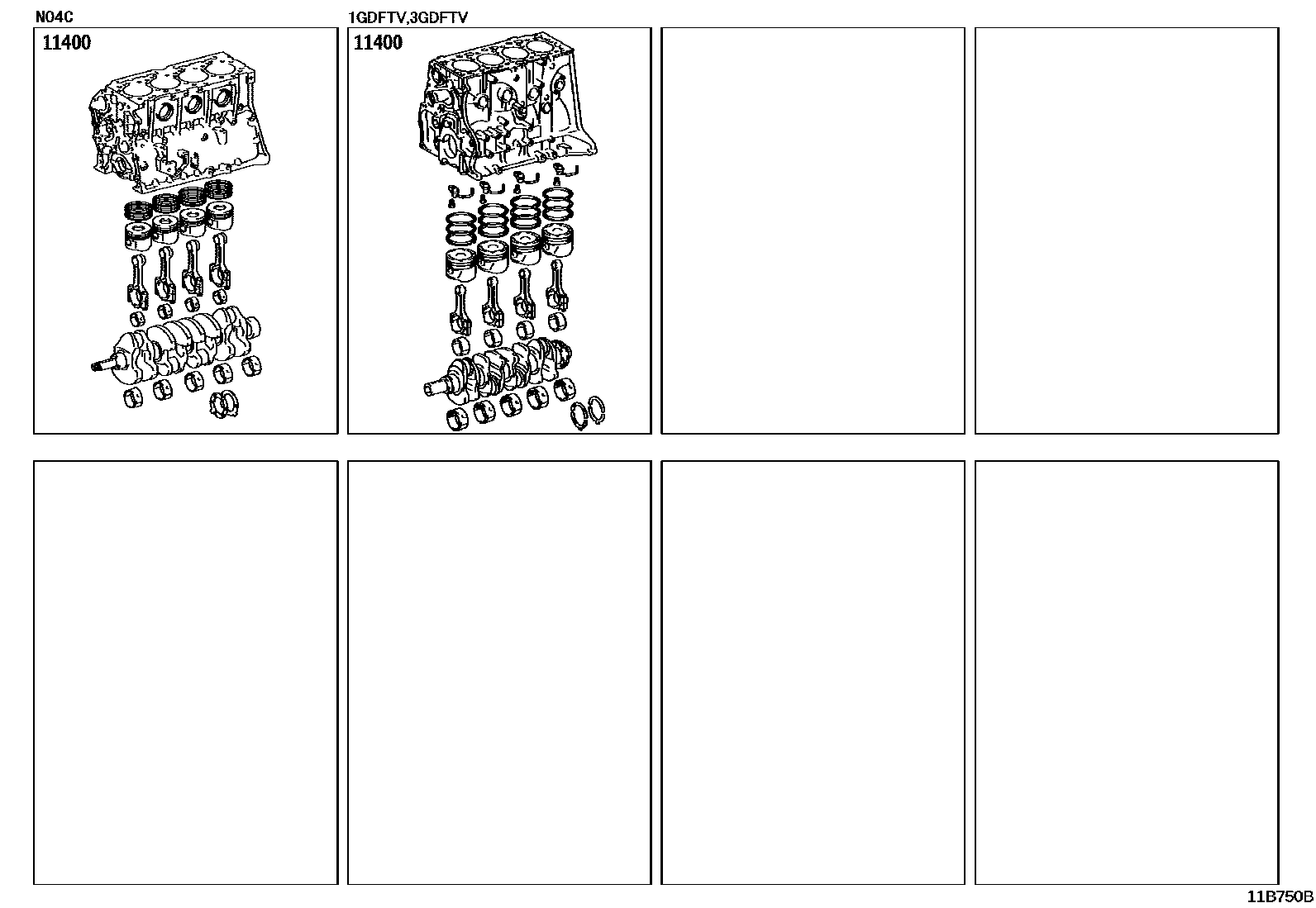 N04C
11400

1GDFTV,3GDFTV
11400

11B750B