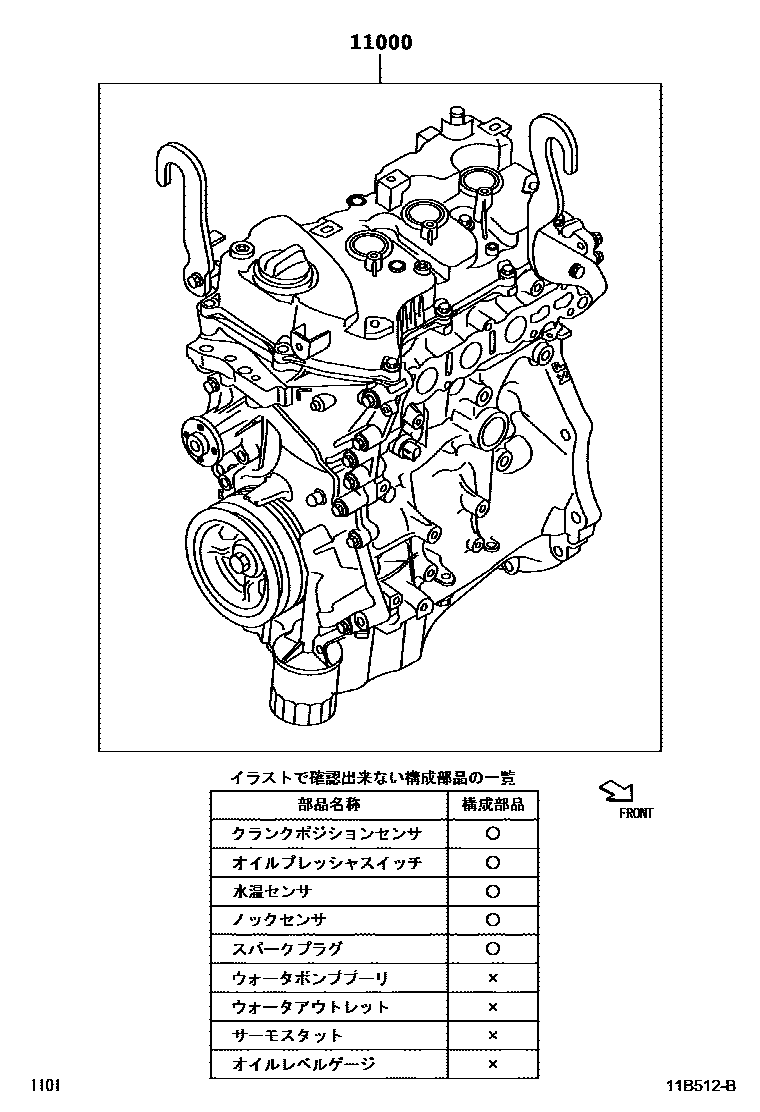 11000

イラストで確認出来ない構成部品の一覧

| 部品名称 | 構成部品 |
|---|---|
| クランクポジションセンサ | ○ |
| オイルプレッシャスイッチ | ○ |
| 水温センサ | ○ |
| ノックセンサ | ○ |
| スパークプラグ | ○ |
| ウォータポンププーリ | × |
| ウォータアウトレット | × |
| サーモスタット | × |
| オイルレベルゲージ | × |

FRONT

1101

11B512-B