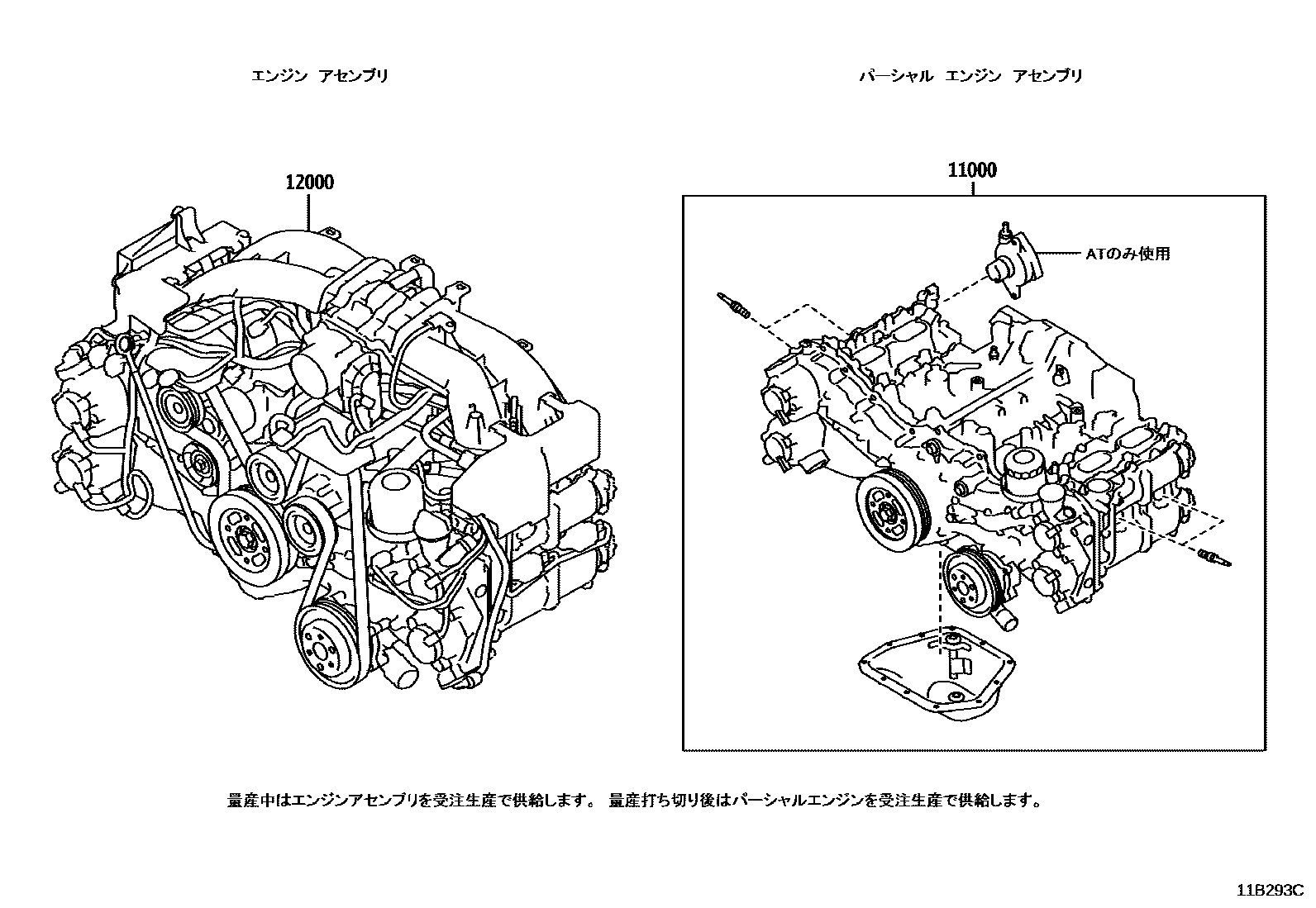 エンジン　アセンブリ

パーシャル　エンジン　アセンブリ

12000

11000

ATのみ使用

量産中はエンジンアセンブリを受注生産で供給します。 量産打ち切り後はパーシャルエンジンを受注生産で供給します。

11B293C