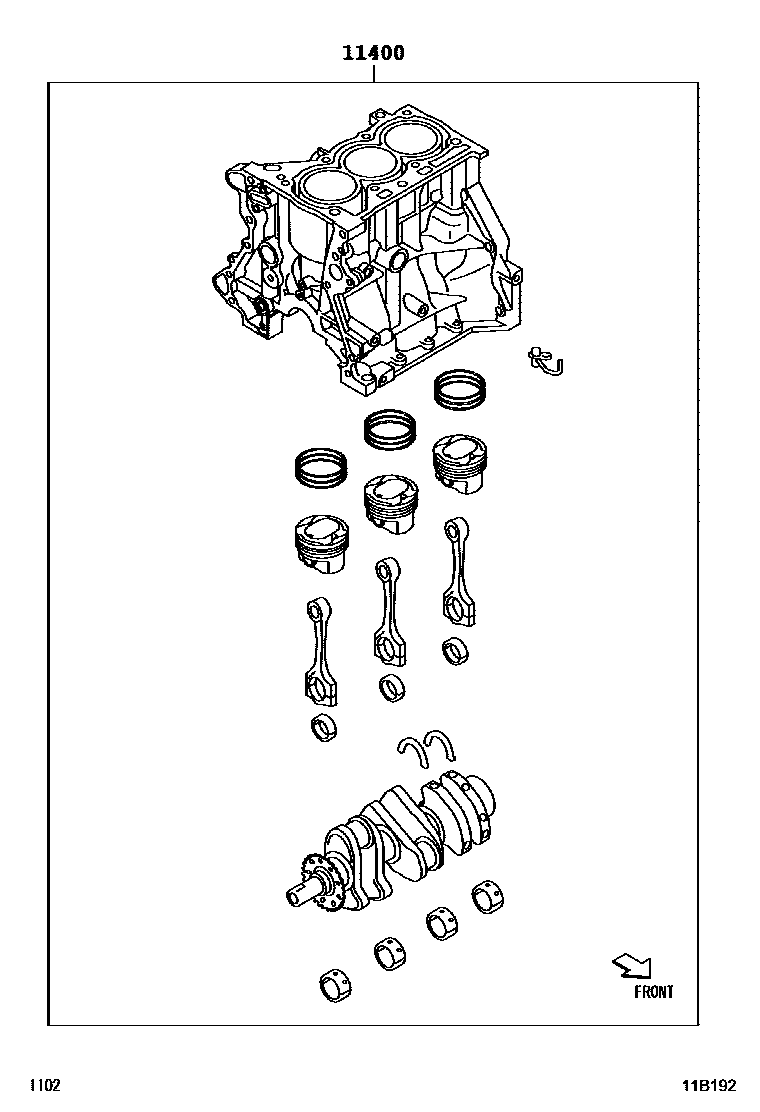 11400

FRONT

1102

11B192