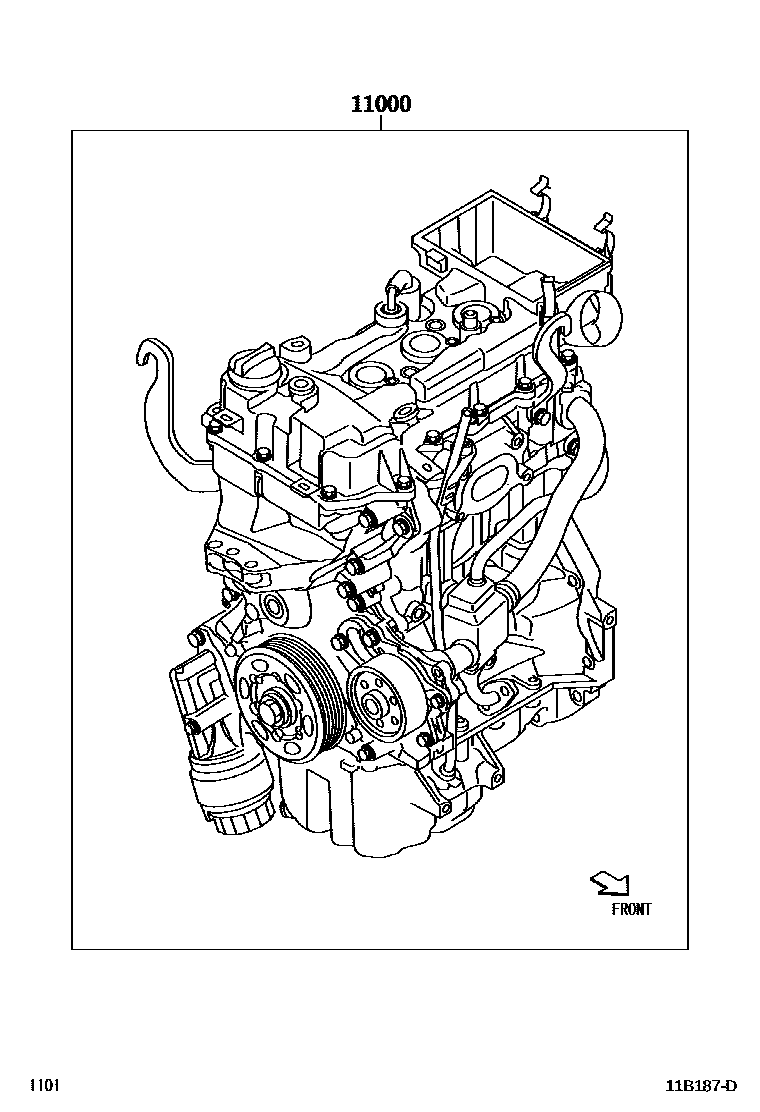 11000

FRONT

1101

11B187-D