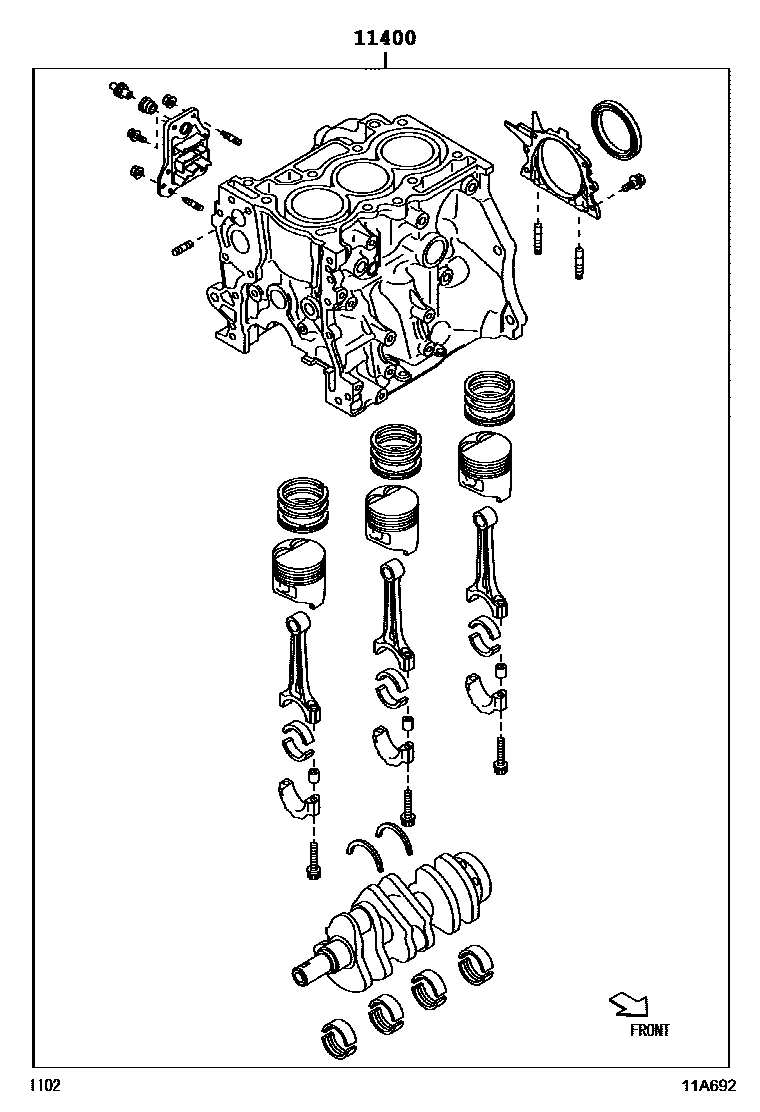 11400

FRONT

1102

11A692