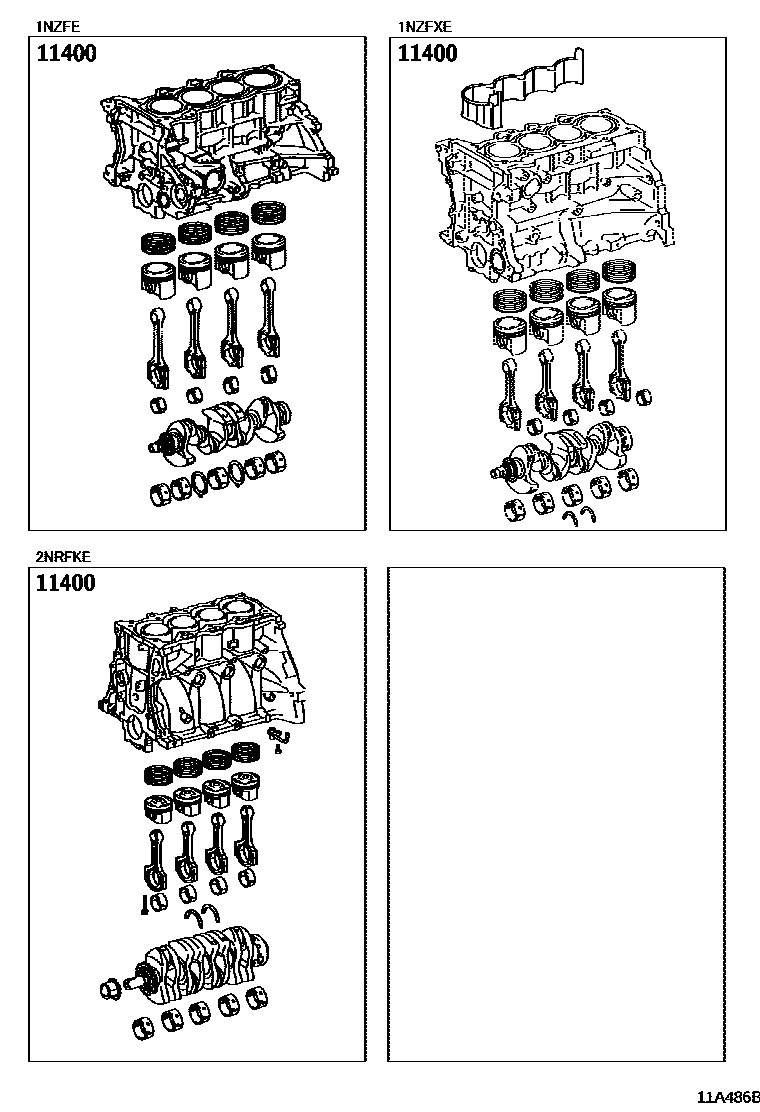 1NZFE

11400

1NZFXE

11400

2NRFKE

11400

11A486B