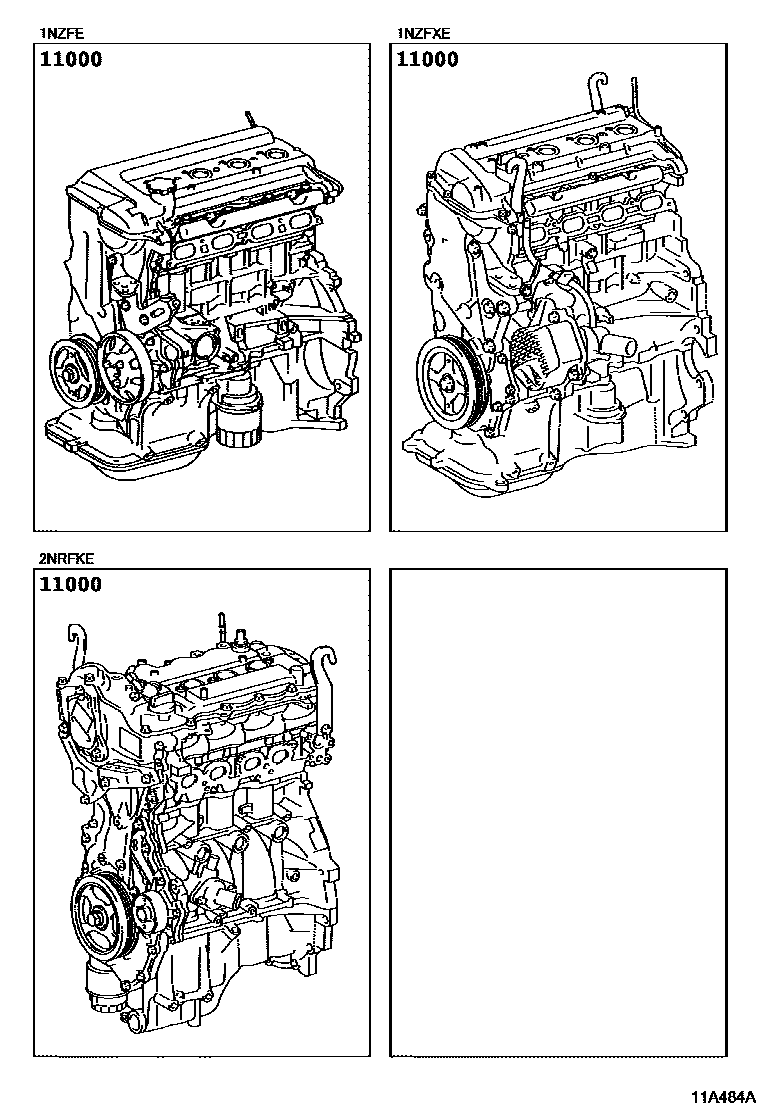 1NZFE
11000

1NZFXE
11000

2NRFKE
11000

11A484A