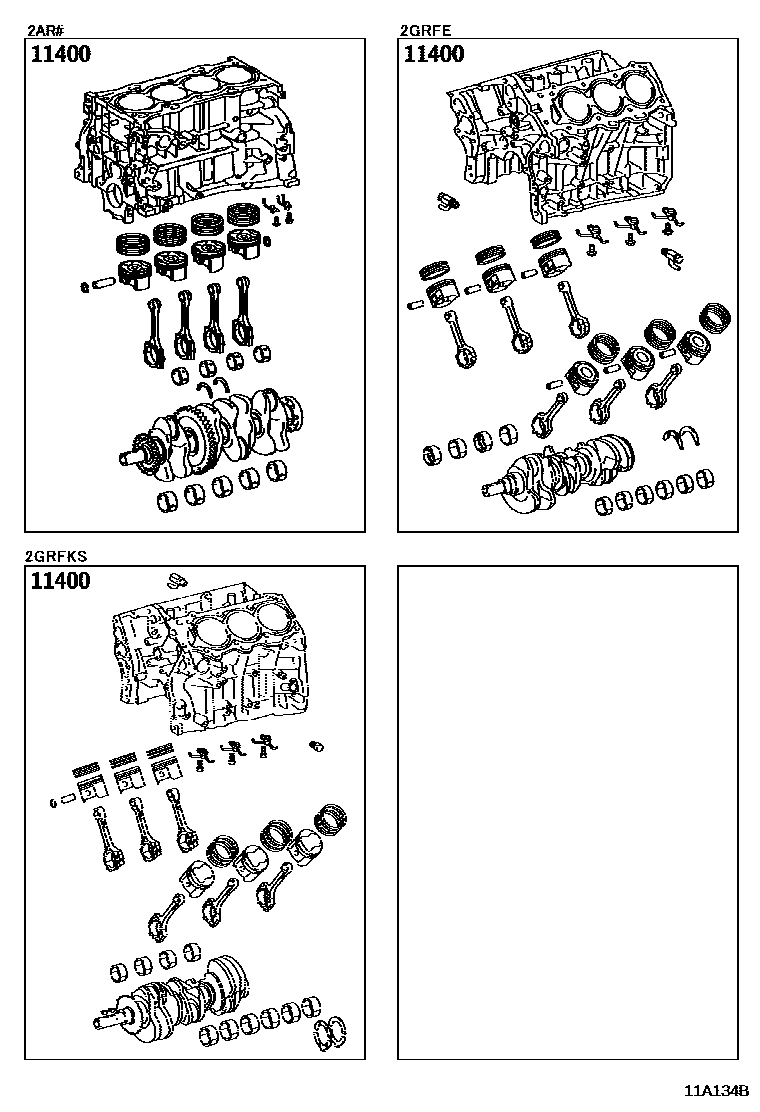 2AR#

11400

2GRFE

11400

2GRFKS

11400

11A134B