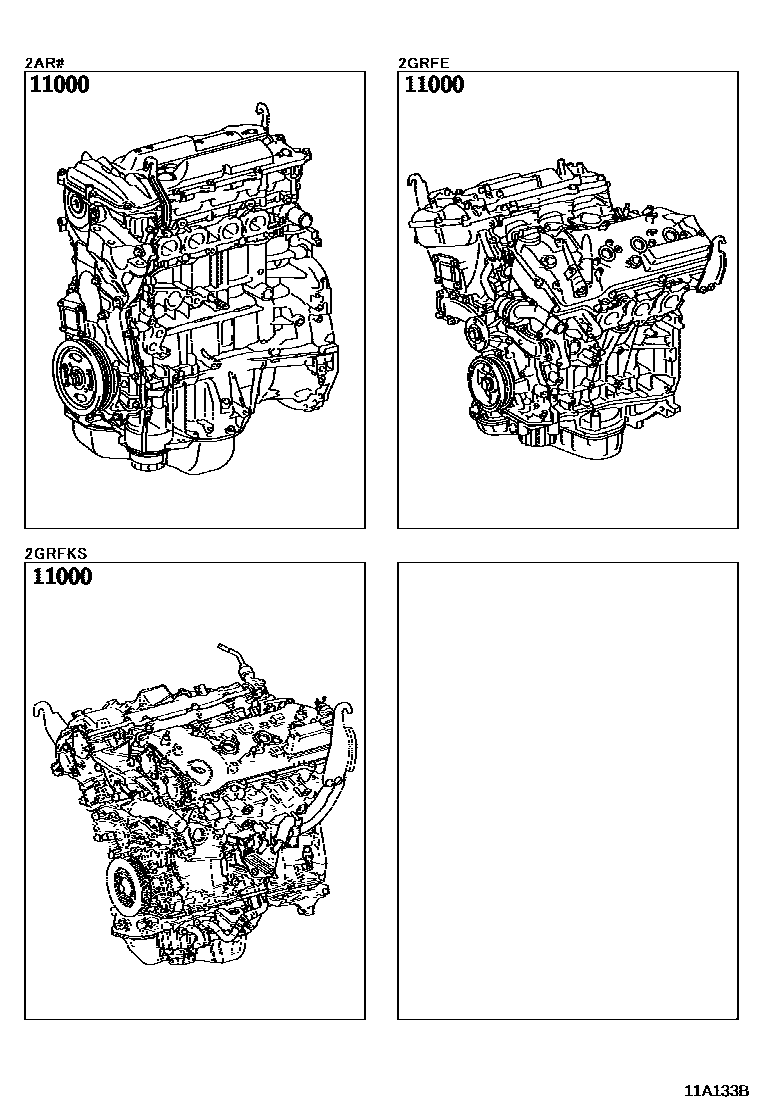 2AR#
11000

2GRFE
11000

2GRFKS
11000

11A133B