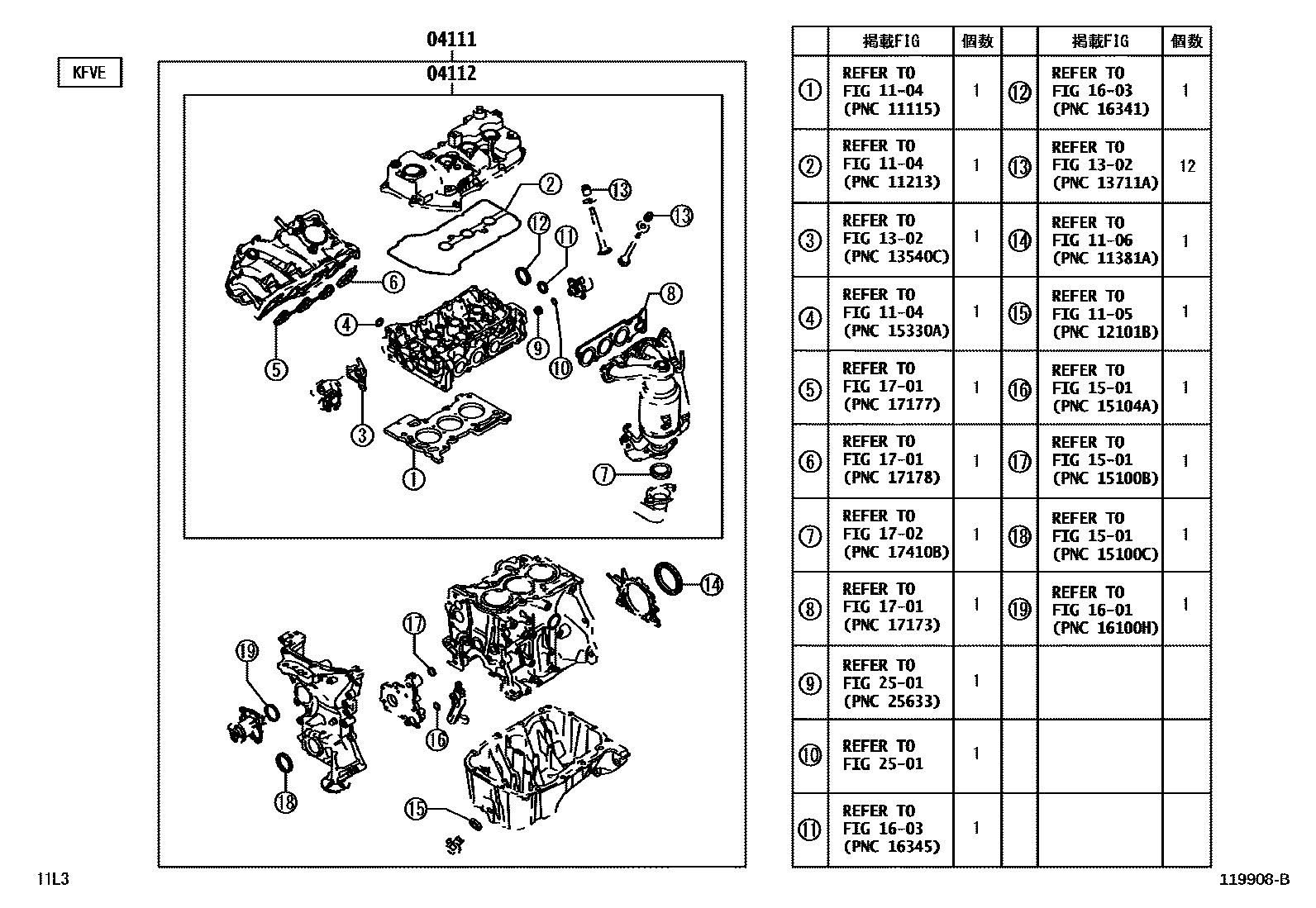 KFVE

04111

04112

② ⑬ ⑬ ⑫ ⑪ ⑥ ⑧ ④ ⑨ ⑩ ⑤ ③ ① ⑦

⑭ ⑰ ⑲ ⑯ ⑱ ⑮

| | 掲載FIG | 個数 | | 掲載FIG | 個数 |
|---|---|---|---|---|---|
| ① | REFER TO FIG 11-04 (PNC 11115) | 1 | ⑫ | REFER TO FIG 16-03 (PNC 16341) | 1 |
| ② | REFER TO FIG 11-04 (PNC 11213) | 1 | ⑬ | REFER TO FIG 13-02 (PNC 13711A) | 12 |
| ③ | REFER TO FIG 13-02 (PNC 13540C) | 1 | ⑭ | REFER TO FIG 11-06 (PNC 11381A) | 1 |
| ④ | REFER TO FIG 11-04 (PNC 15330A) | 1 | ⑮ | REFER TO FIG 11-05 (PNC 12101B) | 1 |
| ⑤ | REFER TO FIG 17-01 (PNC 17177) | 1 | ⑯ | REFER TO FIG 15-01 (PNC 15104A) | 1 |
| ⑥ | REFER TO FIG 17-01 (PNC 17178) | 1 | ⑰ | REFER TO FIG 15-01 (PNC 15100B) | 1 |
| ⑦ | REFER TO FIG 17-02 (PNC 17410B) | 1 | ⑱ | REFER TO FIG 15-01 (PNC 15100C) | 1 |
| ⑧ | REFER TO FIG 17-01 (PNC 17173) | 1 | ⑲ | REFER TO FIG 16-01 (PNC 16100H) | 1 |
| ⑨ | REFER TO FIG 25-01 (PNC 25633) | 1 | | | |
| ⑩ | REFER TO FIG 25-01 | 1 | | | |
| ⑪ | REFER TO FIG 16-03 (PNC 16345) | 1 | | | |

11L3

119908-B