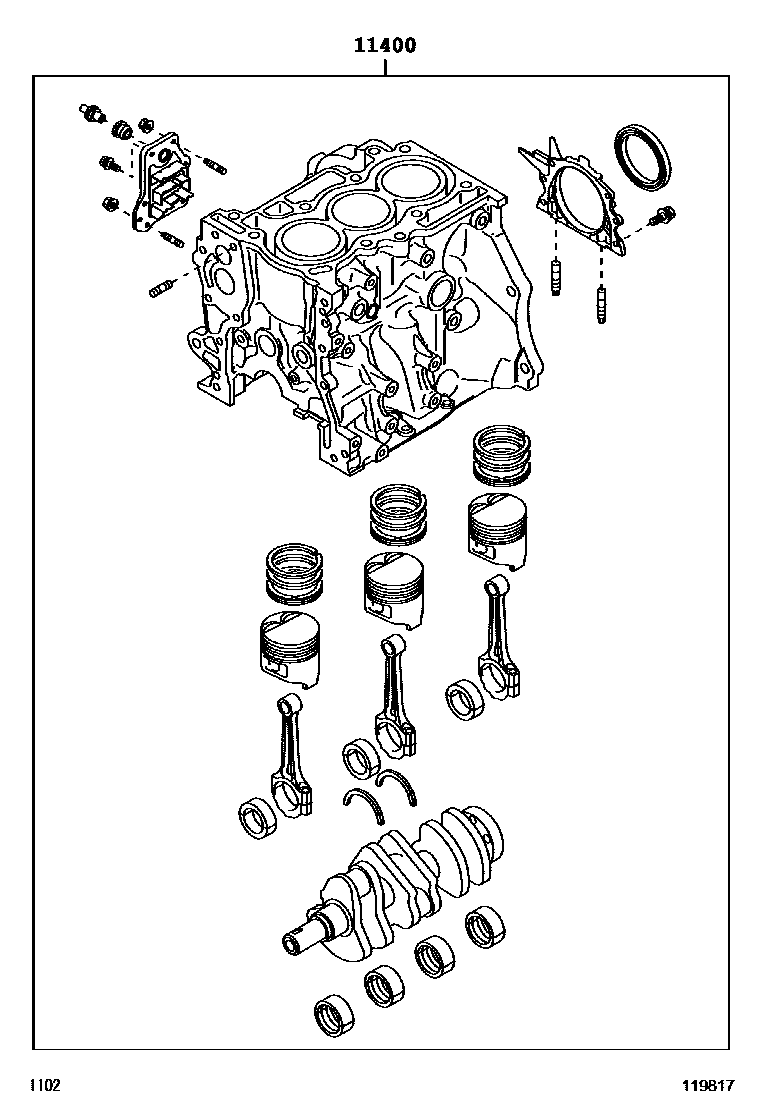 11400

1102

119817