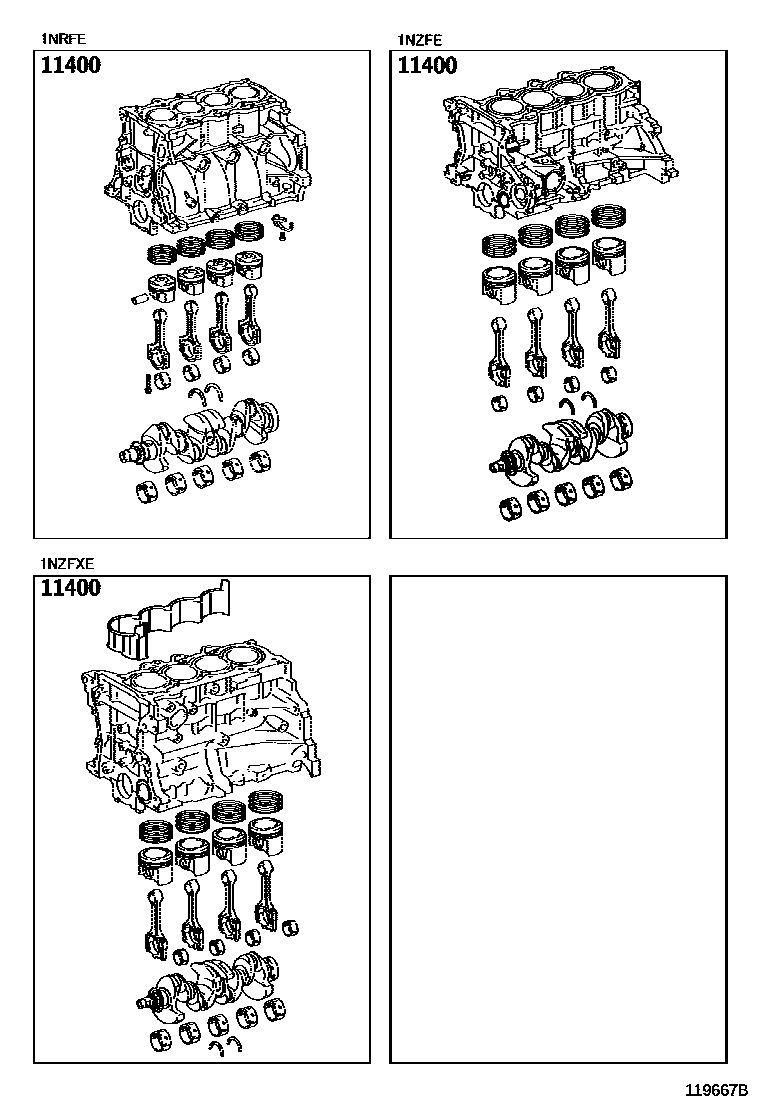 1NRFE

11400

1NZFE

11400

1NZFXE

11400

119667B