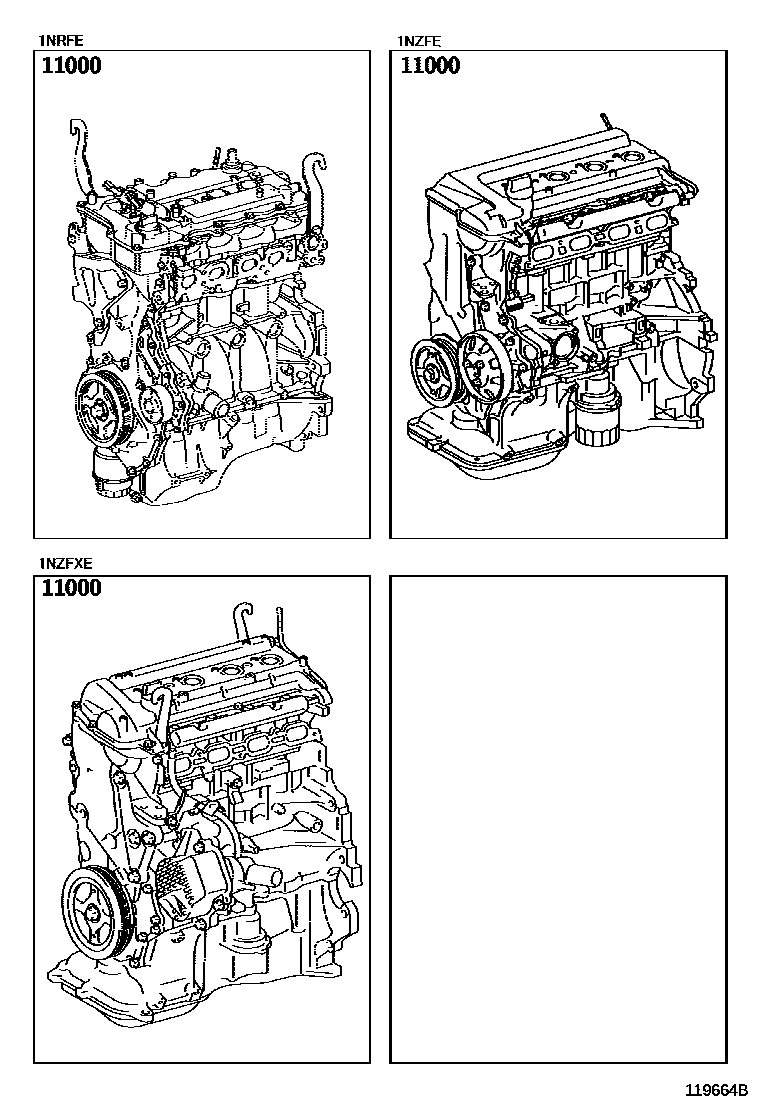 1NRFE

11000

1NZFE

11000

1NZFXE

11000

119664B